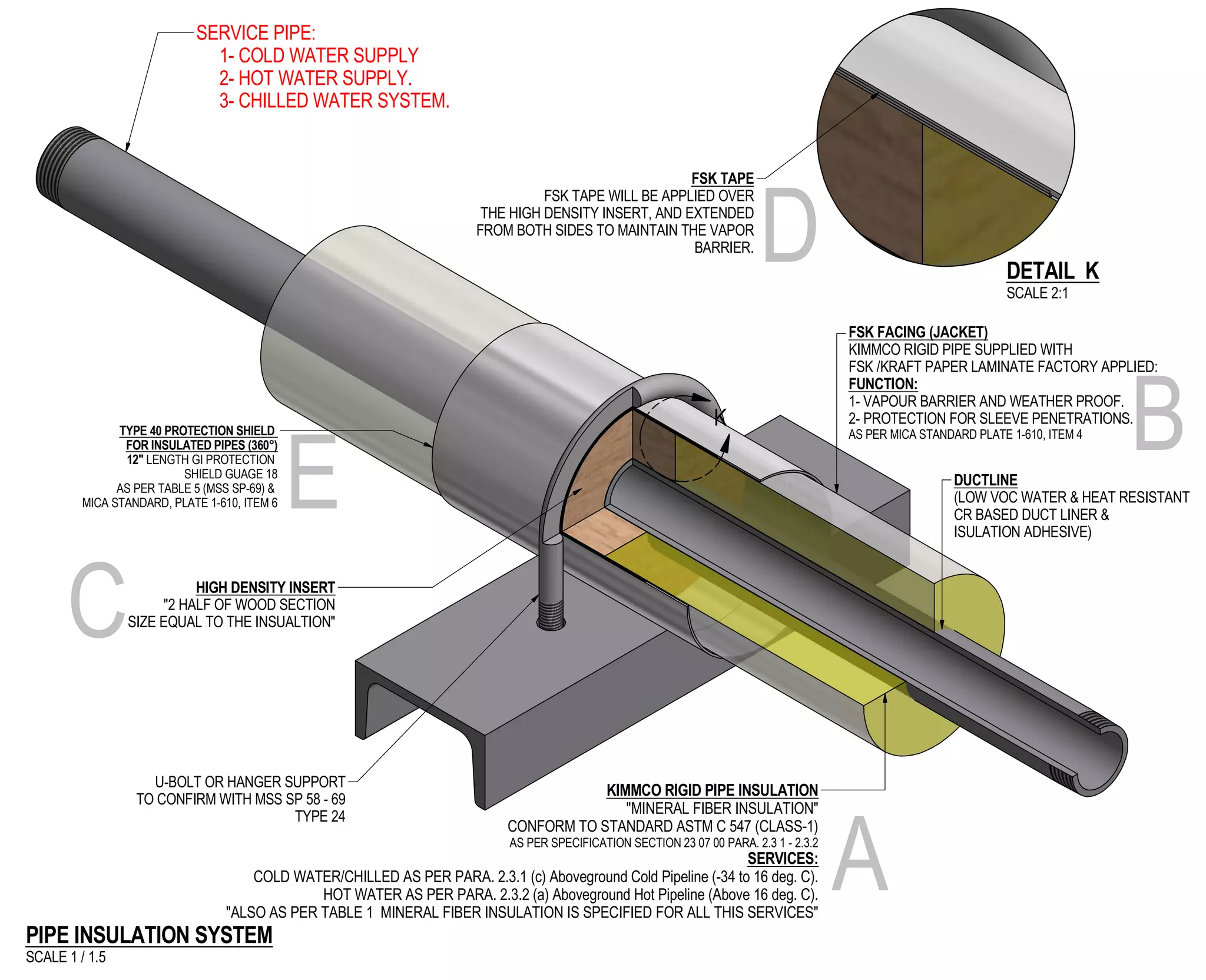 SERVICE PIPE:
1- COLD WATER SUPPLY
2- HOT WATER SUPPLY.
3- CHILLED WATER SYSTEM.

FSK TAPE
FSK TAPE WILL BE APPLIED OVER THE HIGH DENSITY INSERT, AND EXTENDED FROM BOTH SIDES TO MAINTAIN THE VAPOR BARRIER.

D

DETAIL K
SCALE 2:1

FSK FACING (JACKET)
KIMMCO RIGID PIPE SUPPLIED WITH FSK /KRAFT PAPER LAMINATE FACTORY APPLIED:
FUNCTION:
1- VAPOUR BARRIER AND WEATHER PROOF.
2- PROTECTION FOR SLEEVE PENETRATIONS.
AS PER MICA STANDARD PLATE 1-610, ITEM 4

B

K

TYPE 40 PROTECTION SHIELD
FOR INSULATED PIPES (360°)
12" LENGTH GI PROTECTION SHIELD GUAGE 18
AS PER TABLE 5 (MSS SP-69) &
MICA STANDARD, PLATE 1-610, ITEM 6

E

DUCTLINE
(LOW VOC WATER & HEAT RESISTANT CR BASED DUCT LINER & ISULATION ADHESIVE)

C

HIGH DENSITY INSERT
"2 HALF OF WOOD SECTION SIZE EQUAL TO THE INSUALTION"

U-BOLT OR HANGER SUPPORT
TO CONFIRM WITH MSS SP 58 - 69
TYPE 24

KIMMCO RIGID PIPE INSULATION
"MINERAL FIBER INSULATION"
CONFORM TO STANDARD ASTM C 547 (CLASS-1)
AS PER SPECIFICATION SECTION 23 07 00 PARA. 2.3 1 - 2.3.2
SERVICES:
COLD WATER/CHILLED AS PER PARA. 2.3.1 (c) Aboveground Cold Pipeline (-34 to 16 deg. C).
HOT WATER AS PER PARA. 2.3.2 (a) Aboveground Hot Pipeline (Above 16 deg. C).
"ALSO AS PER TABLE 1 MINERAL FIBER INSULATION IS SPECIFIED FOR ALL THIS SERVICES"

A

PIPE INSULATION SYSTEM
SCALE 1 / 1.5