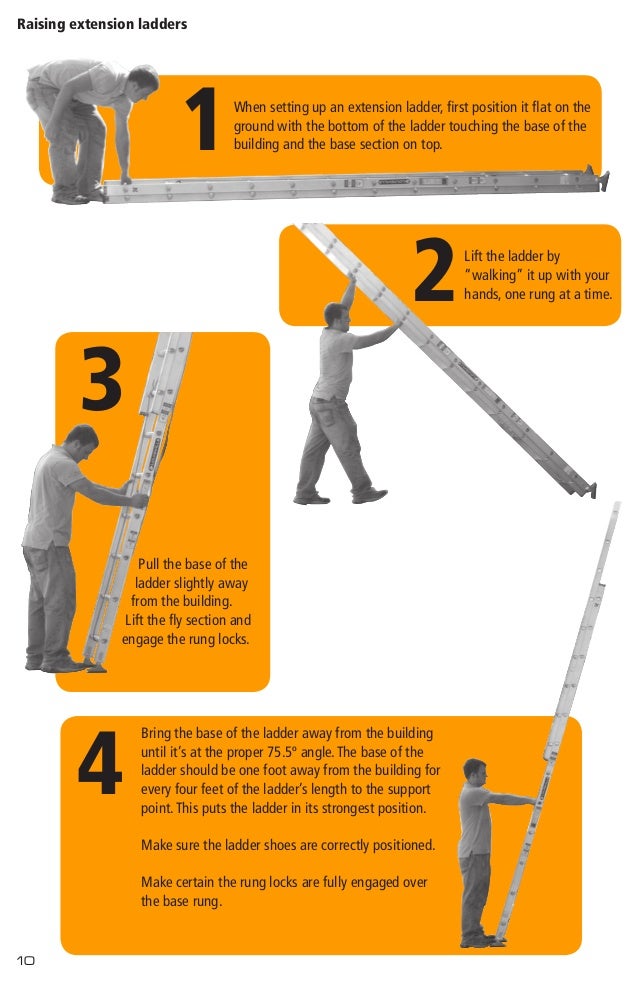 Raising extension ladders

1

When setting up an extension ladder, first position it flat on the ground with the bottom of the ladder touching the base of the building and the base section on top.

2

Lift the ladder by "walking" it up with your hands, one rung at a time.

3

Pull the base of the ladder slightly away from the building. Lift the fly section and engage the rung locks.

4

Bring the base of the ladder away from the building until it's at the proper 75.5° angle. The base of the ladder should be one foot away from the building for every four feet of the ladder's length to the support point. This puts the ladder in its strongest position.

Make sure the ladder shoes are correctly positioned.

Make certain the rung locks are fully engaged over the base rung.

10