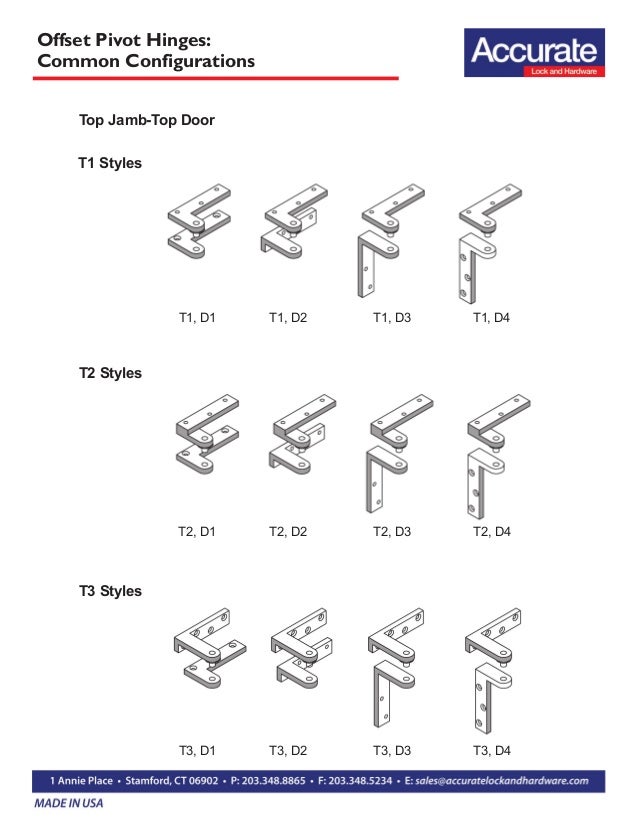 Offset Pivot Hinges:
Common Configurations

Accurate
Lock and Hardware

Top Jamb-Top Door

T1 Styles

T1, D1 T1, D2 T1, D3 T1, D4

T2 Styles

T2, D1 T2, D2 T2, D3 T2, D4

T3 Styles

T3, D1 T3, D2 T3, D3 T3, D4

1 Annie Place • Stamford, CT 06902 • P: 203.348.8865 • F: 203.348.5234 • E: sales@accuratelockandhardware.com

MADE IN USA