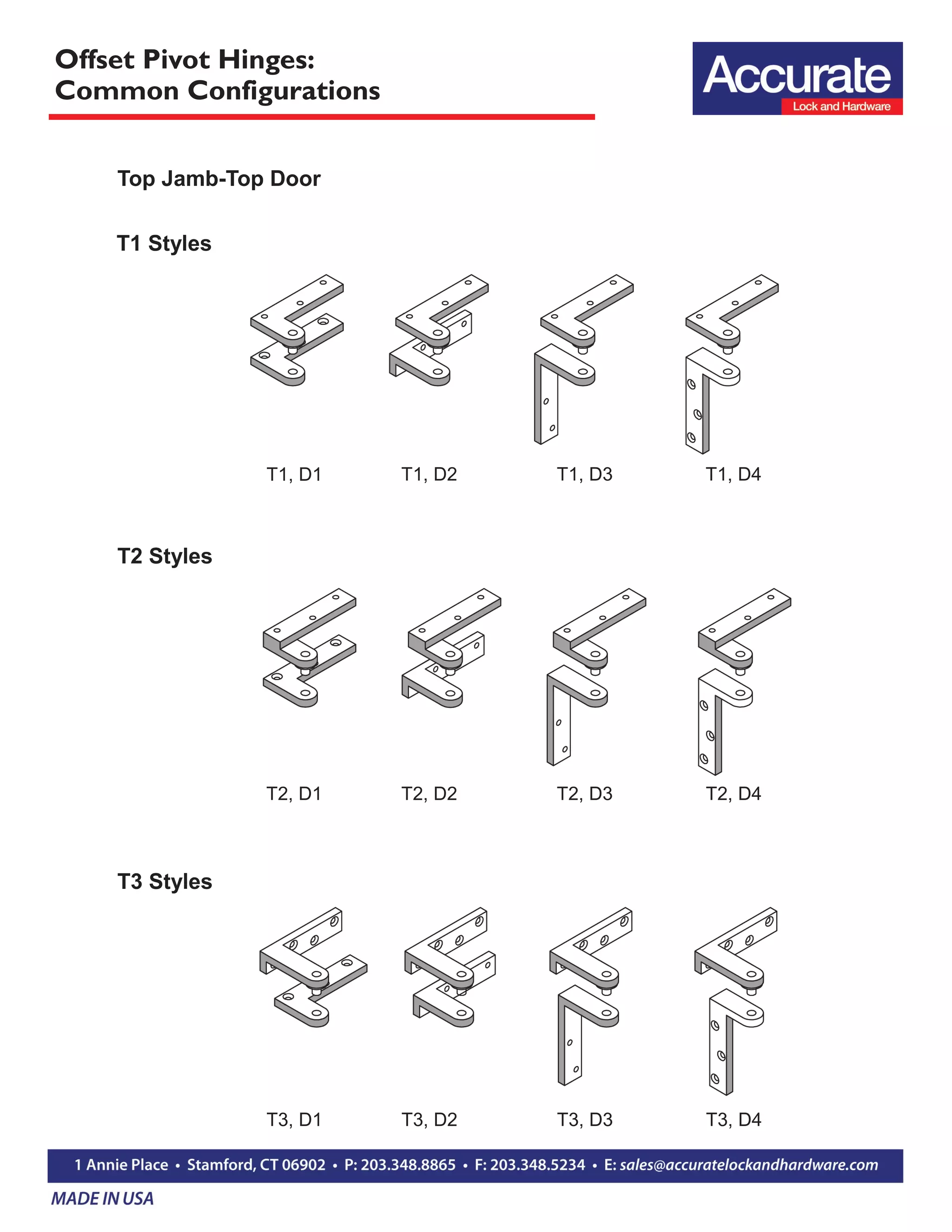 Offset Pivot Hinges:
Common Configurations

Accurate
Lock and Hardware

Top Jamb-Top Door

T1 Styles

T1, D1 T1, D2 T1, D3 T1, D4

T2 Styles

T2, D1 T2, D2 T2, D3 T2, D4

T3 Styles

T3, D1 T3, D2 T3, D3 T3, D4

1 Annie Place • Stamford, CT 06902 • P: 203.348.8865 • F: 203.348.5234 • E: sales@accuratelockandhardware.com

MADE IN USA