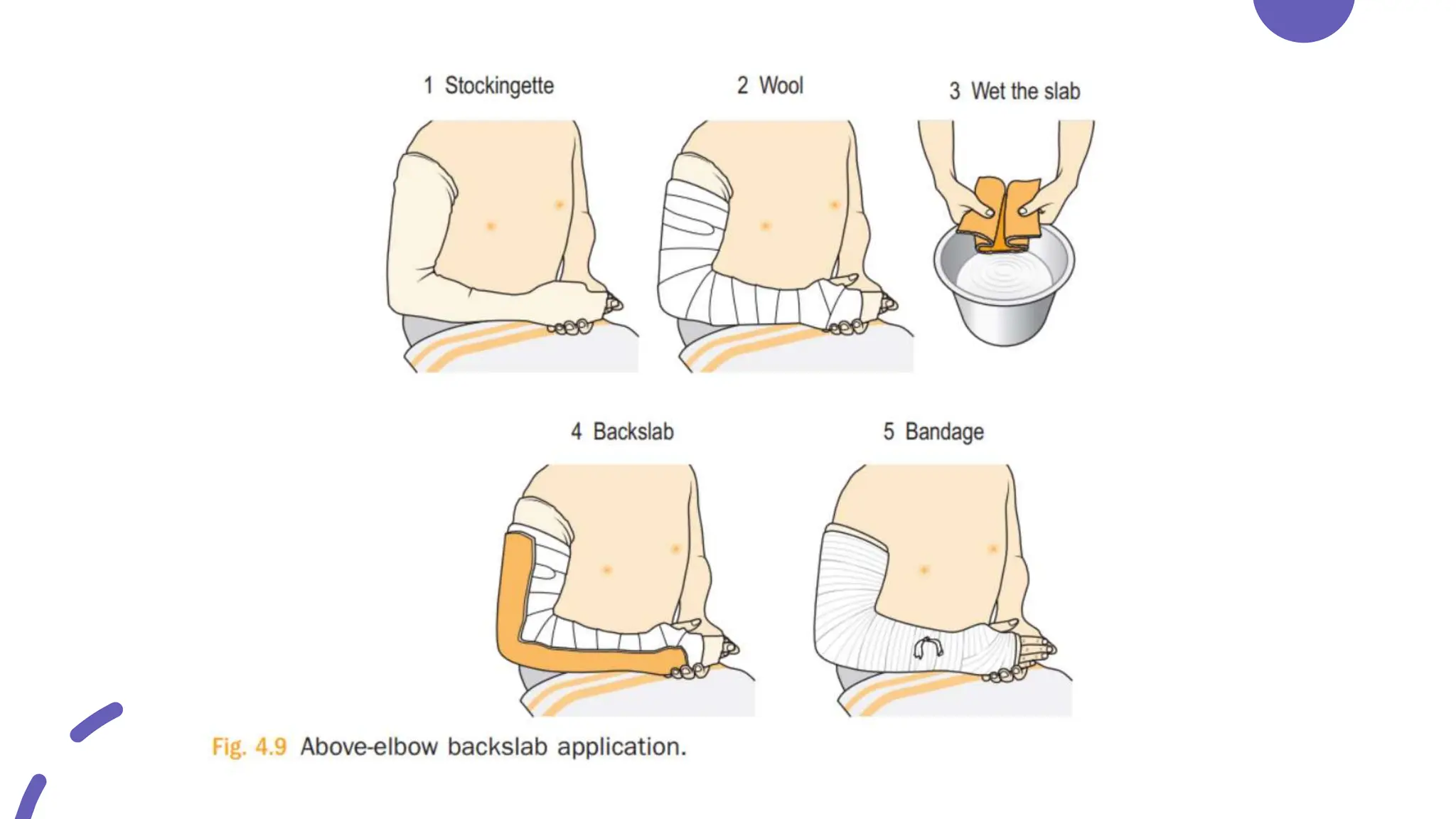 1 Stockingette

2 Wool

3 Wet the slab

4 Backslab

5 Bandage

Fig. 4.9 Above-elbow backslab application.