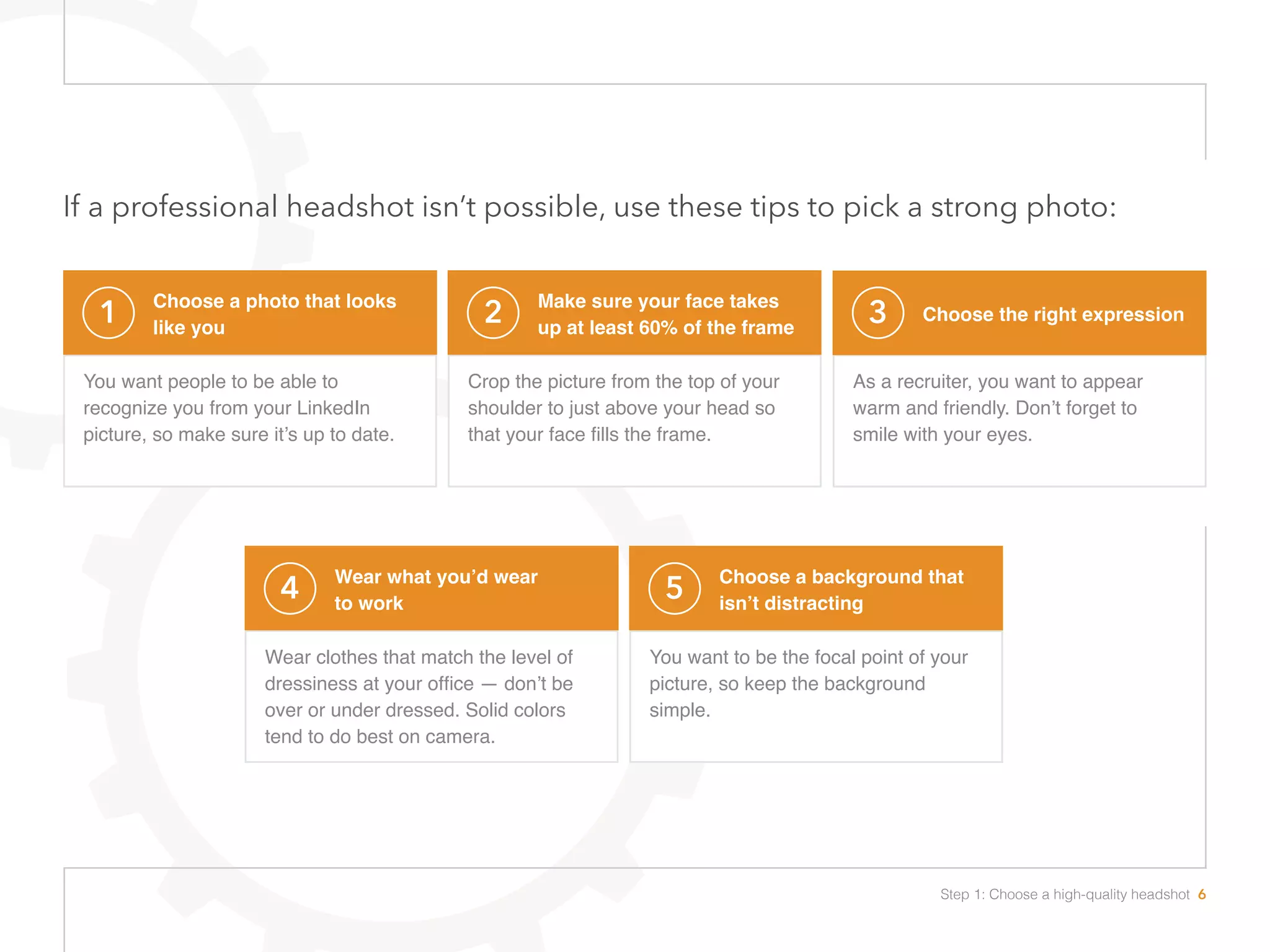 If a professional headshot isn't possible, use these tips to pick a strong photo:

1 Choose a photo that looks like you

You want people to be able to recognize you from your LinkedIn picture, so make sure it's up to date.

2 Make sure your face takes up at least 60% of the frame

Crop the picture from the top of your shoulder to just above your head so that your face fills the frame.

3 Choose the right expression

As a recruiter, you want to appear warm and friendly. Don't forget to smile with your eyes.

4 Wear what you'd wear to work

Wear clothes that match the level of dressiness at your office — don't be over or under dressed. Solid colors tend to do best on camera.

5 Choose a background that isn't distracting

You want to be the focal point of your picture, so keep the background simple.

Step 1: Choose a high-quality headshot 6