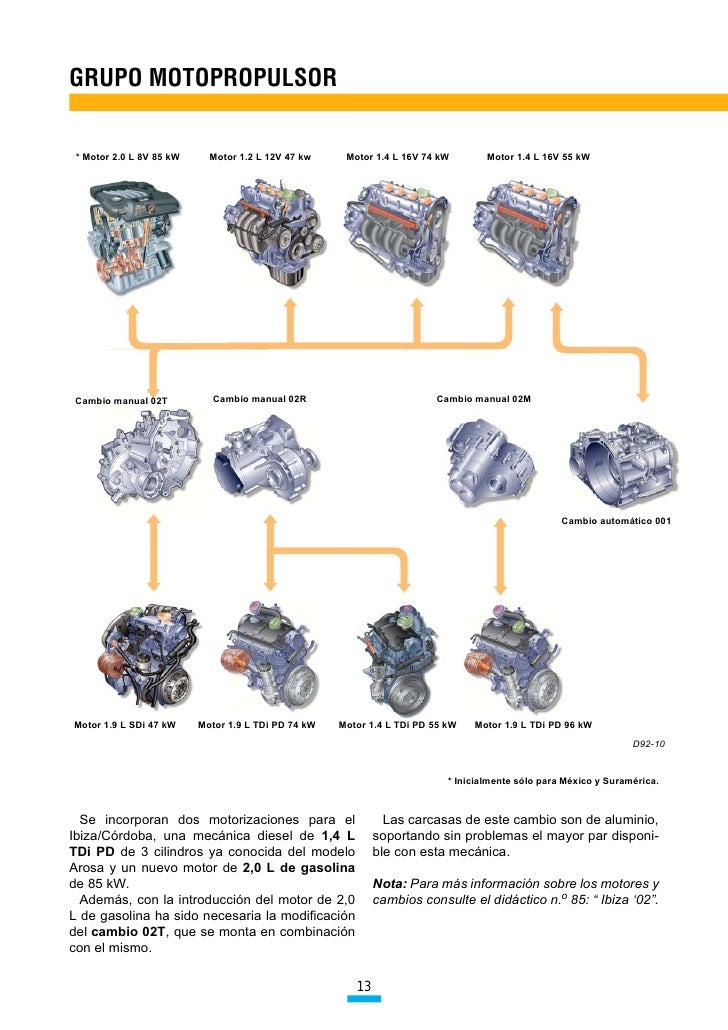 GRUPO MOTOPROPULSOR

* Motor 2.0 L 8V 85 kW

Motor 1.2 L 12V 47 kw

Motor 1.4 L 16V 74 kW

Motor 1.4 L 16V 55 kW

Cambio manual 02T

Cambio manual 02R

Cambio manual 02M

Cambio automático 001

Motor 1.9 L SDi 47 kW

Motor 1.9 L TDi PD 74 kW

Motor 1.4 L TDi PD 55 kW

Motor 1.9 L TDi PD 96 kW

D92-10

* Inicialmente sólo para México y Suramérica.

Se incorporan dos motorizaciones para el Ibiza/Córdoba, una mecánica diesel de 1,4 L TDi PD de 3 cilindros ya conocida del modelo Arosa y un nuevo motor de 2,0 L de gasolina de 85 kW.

Además, con la introducción del motor de 2,0 L de gasolina ha sido necesaria la modificación del cambio 02T, que se monta en combinación con el mismo.

Las carcasas de este cambio son de aluminio, soportando sin problemas el mayor par disponible con esta mecánica.

Nota: Para más información sobre los motores y cambios consulte el didáctico n.º 85: “ Ibiza ‘02”.

13