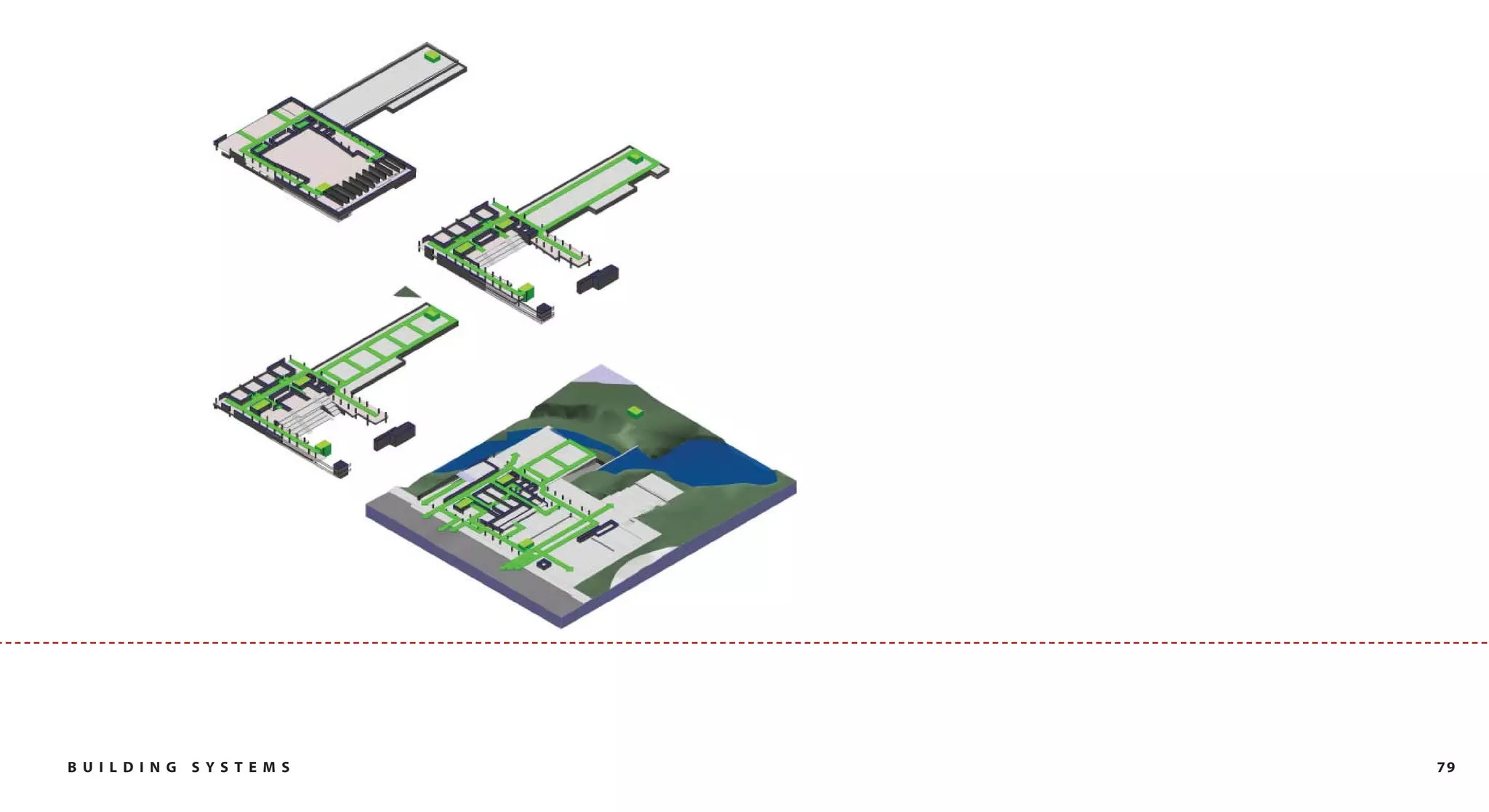 BUILDING SYSTEMS

79