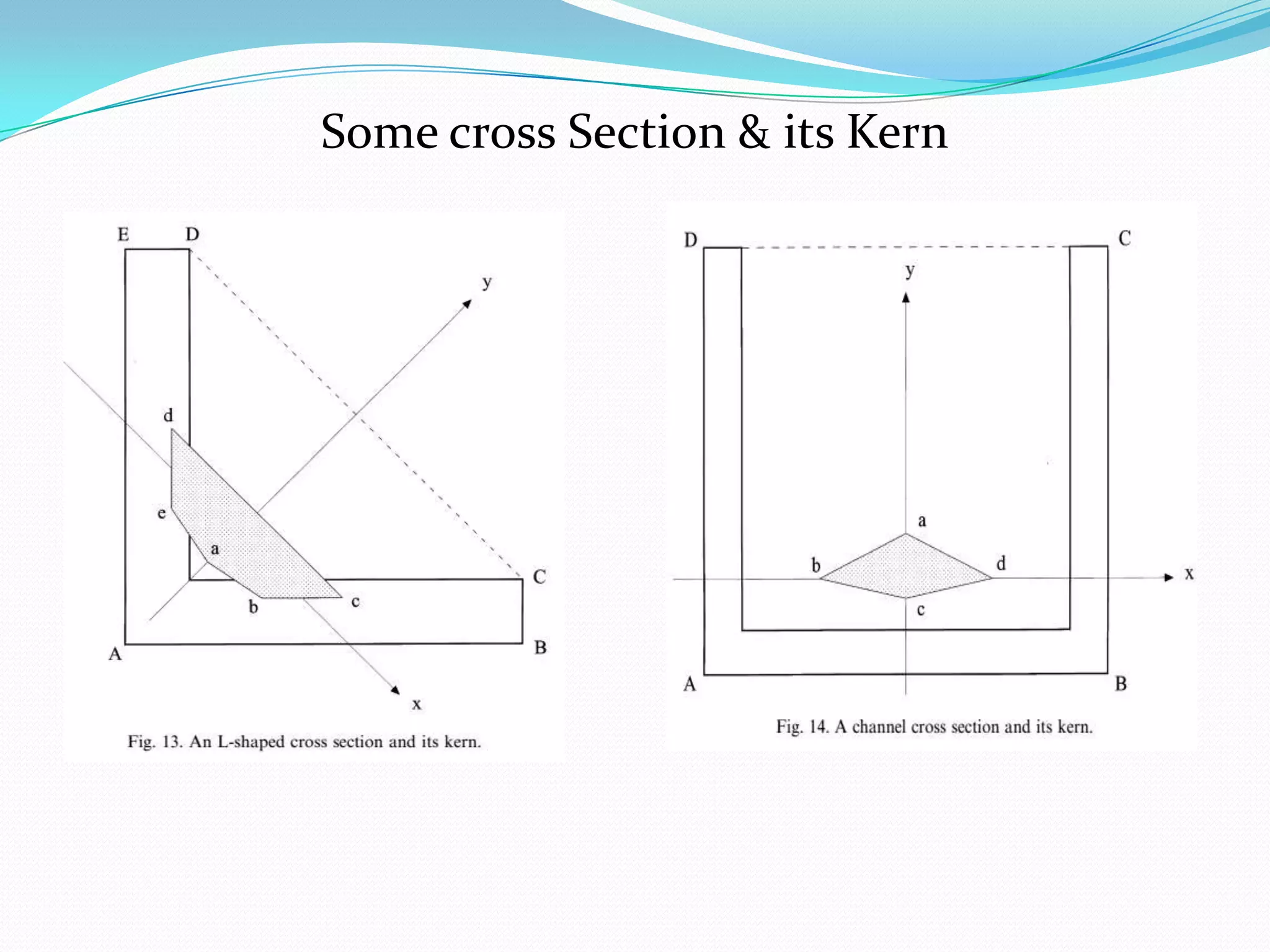 Some cross Section & its Kern

E D y d e a b c C A B x

Fig. 13. An L-shaped cross section and its kern.

D C y a b d x c A B

Fig. 14. A channel cross section and its kern.