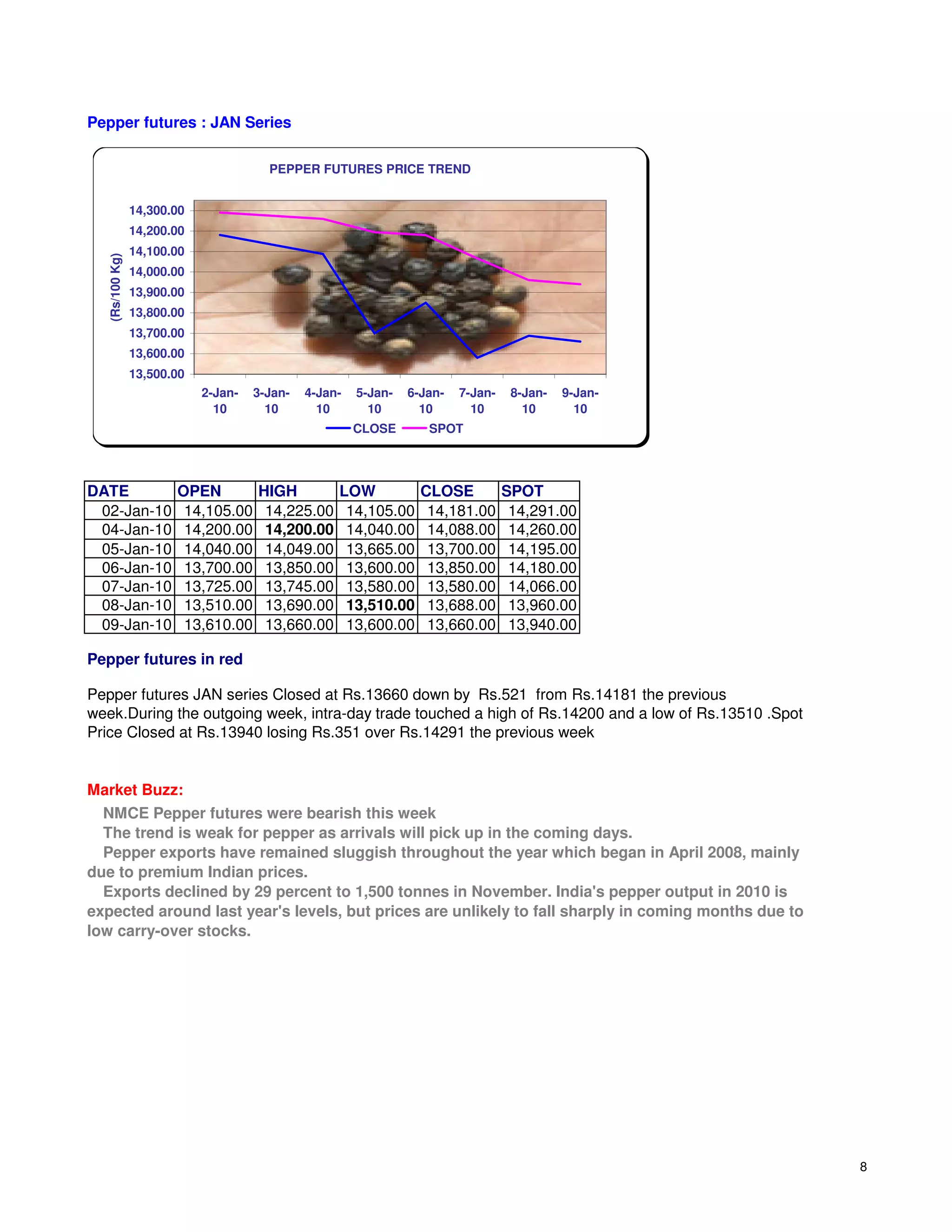 Pepper futures : JAN Series

PEPPER FUTURES PRICE TREND

(Rs/100 Kg)

14,300.00
14,200.00
14,100.00
14,000.00
13,900.00
13,800.00
13,700.00
13,600.00
13,500.00

2-Jan-10 3-Jan-10 4-Jan-10 5-Jan-10 6-Jan-10 7-Jan-10 8-Jan-10 9-Jan-10

CLOSE SPOT

| DATE | OPEN | HIGH | LOW | CLOSE | SPOT |
|---|---|---|---|---|---|
| 02-Jan-10 | 14,105.00 | 14,225.00 | 14,105.00 | 14,181.00 | 14,291.00 |
| 04-Jan-10 | 14,200.00 | 14,200.00 | 14,040.00 | 14,088.00 | 14,260.00 |
| 05-Jan-10 | 14,040.00 | 14,049.00 | 13,665.00 | 13,700.00 | 14,195.00 |
| 06-Jan-10 | 13,700.00 | 13,850.00 | 13,600.00 | 13,850.00 | 14,180.00 |
| 07-Jan-10 | 13,725.00 | 13,745.00 | 13,580.00 | 13,580.00 | 14,066.00 |
| 08-Jan-10 | 13,510.00 | 13,690.00 | 13,510.00 | 13,688.00 | 13,960.00 |
| 09-Jan-10 | 13,610.00 | 13,660.00 | 13,600.00 | 13,660.00 | 13,940.00 |

Pepper futures in red

Pepper futures JAN series Closed at Rs.13660 down by Rs.521 from Rs.14181 the previous week.During the outgoing week, intra-day trade touched a high of Rs.14200 and a low of Rs.13510 .Spot Price Closed at Rs.13940 losing Rs.351 over Rs.14291 the previous week

Market Buzz:

NMCE Pepper futures were bearish this week
The trend is weak for pepper as arrivals will pick up in the coming days.
Pepper exports have remained sluggish throughout the year which began in April 2008, mainly due to premium Indian prices.
Exports declined by 29 percent to 1,500 tonnes in November. India's pepper output in 2010 is expected around last year's levels, but prices are unlikely to fall sharply in coming months due to low carry-over stocks.

8