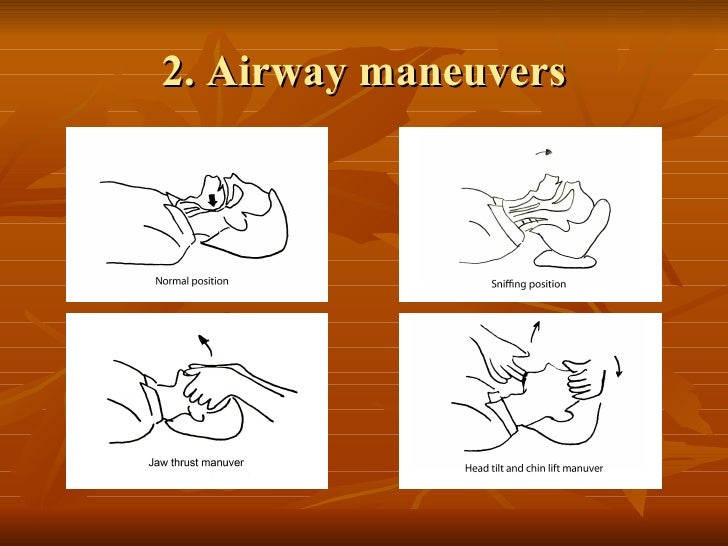 2. Airway maneuvers

Normal position

Sniffing position

Jaw thrust manuver

Head tilt and chin lift manuver