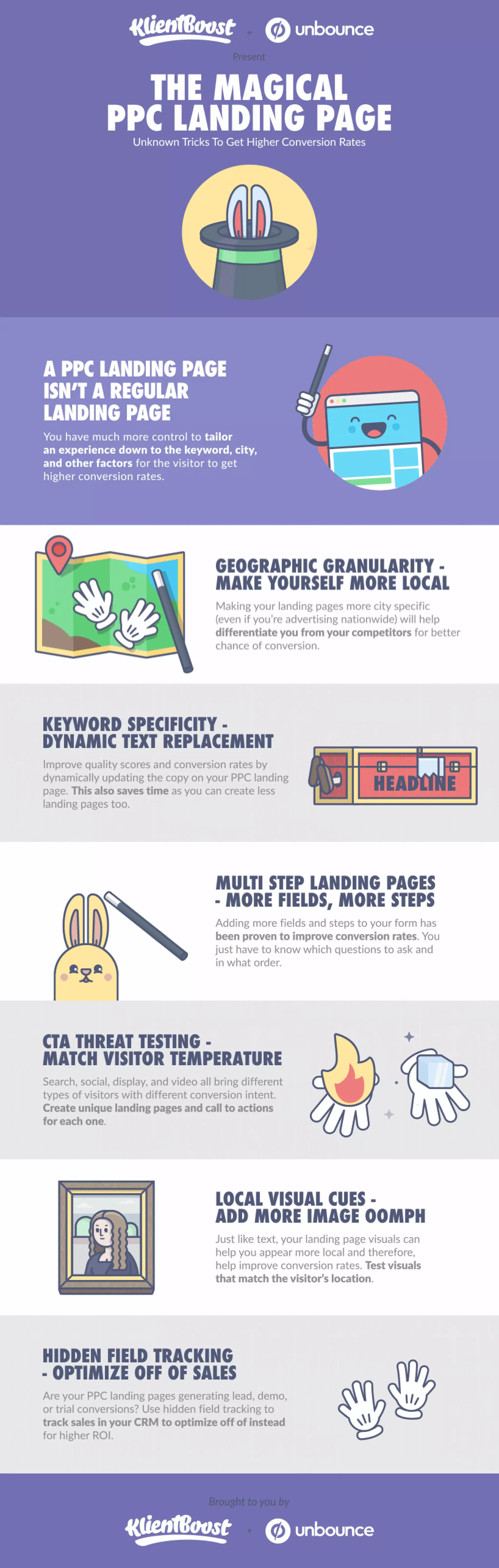 KlientBoost + unbounce

Present

THE MAGICAL PPC LANDING PAGE

Unknown Tricks To Get Higher Conversion Rates

A PPC LANDING PAGE ISN'T A REGULAR LANDING PAGE

You have much more control to tailor an experience down to the keyword, city, and other factors for the visitor to get higher conversion rates.

GEOGRAPHIC GRANULARITY - MAKE YOURSELF MORE LOCAL

Making your landing pages more city specific (even if you're advertising nationwide) will help differentiate you from your competitors for better chance of conversion.

KEYWORD SPECIFICITY - DYNAMIC TEXT REPLACEMENT

Improve quality scores and conversion rates by dynamically updating the copy on your PPC landing page. This also saves time as you can create less landing pages too.

HEADLINE

MULTI STEP LANDING PAGES - MORE FIELDS, MORE STEPS

Adding more fields and steps to your form has been proven to improve conversion rates. You just have to know which questions to ask and in what order.

CTA THREAT TESTING - MATCH VISITOR TEMPERATURE

Search, social, display, and video all bring different types of visitors with different conversion intent. Create unique landing pages and call to actions for each one.

LOCAL VISUAL CUES - ADD MORE IMAGE OOMPH

Just like text, your landing page visuals can help you appear more local and therefore, help improve conversion rates. Test visuals that match the visitor's location.

HIDDEN FIELD TRACKING - OPTIMIZE OFF OF SALES

Are your PPC landing pages generating lead, demo, or trial conversions? Use hidden field tracking to track sales in your CRM to optimize off of instead for higher ROI.

Brought to you by

KlientBoost + unbounce