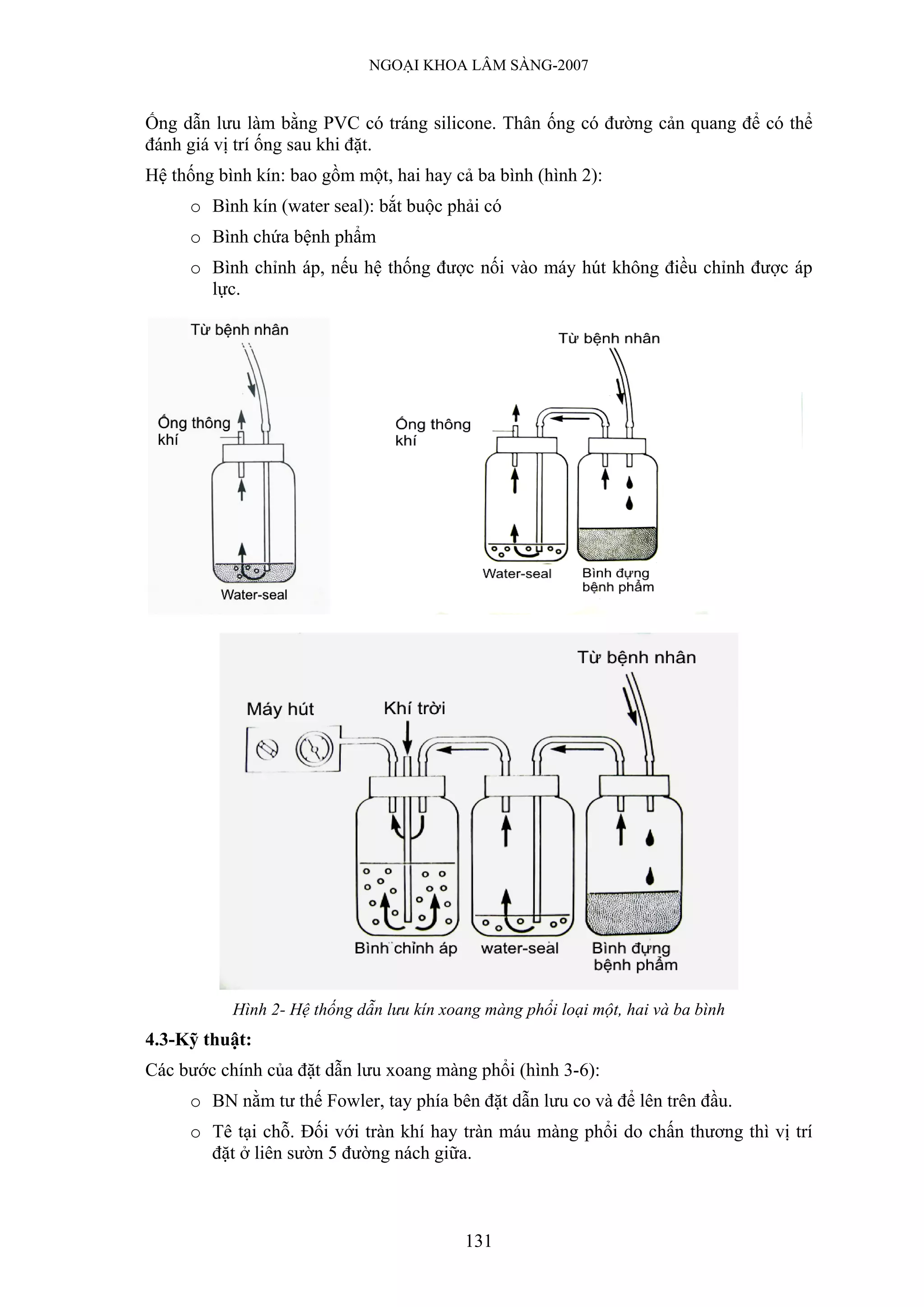 NGOẠI KHOA LÂM SÀNG-2007

Ống dẫn lưu làm bằng PVC có tráng silicone. Thân ống có đường cản quang để có thể đánh giá vị trí ống sau khi đặt.

Hệ thống bình kín: bao gồm một, hai hay cả ba bình (hình 2):

o Bình kín (water seal): bắt buộc phải có

o Bình chứa bệnh phẩm

o Bình chỉnh áp, nếu hệ thống được nối vào máy hút không điều chỉnh được áp lực.

Từ bệnh nhân
Ống thông khí
Water-seal

Từ bệnh nhân
Ống thông khí
Water-seal
Bình đựng bệnh phẩm

Từ bệnh nhân
Máy hút
Khí trời
Bình chỉnh áp
water-seal
Bình đựng bệnh phẩm

Hình 2- Hệ thống dẫn lưu kín xoang màng phổi loại một, hai và ba bình

4.3-Kỹ thuật:

Các bước chính của đặt dẫn lưu xoang màng phổi (hình 3-6):

o BN nằm tư thế Fowler, tay phía bên đặt dẫn lưu co và để lên trên đầu.

o Tê tại chỗ. Đối với tràn khí hay tràn máu màng phổi do chấn thương thì vị trí đặt ở liên sườn 5 đường nách giữa.

131