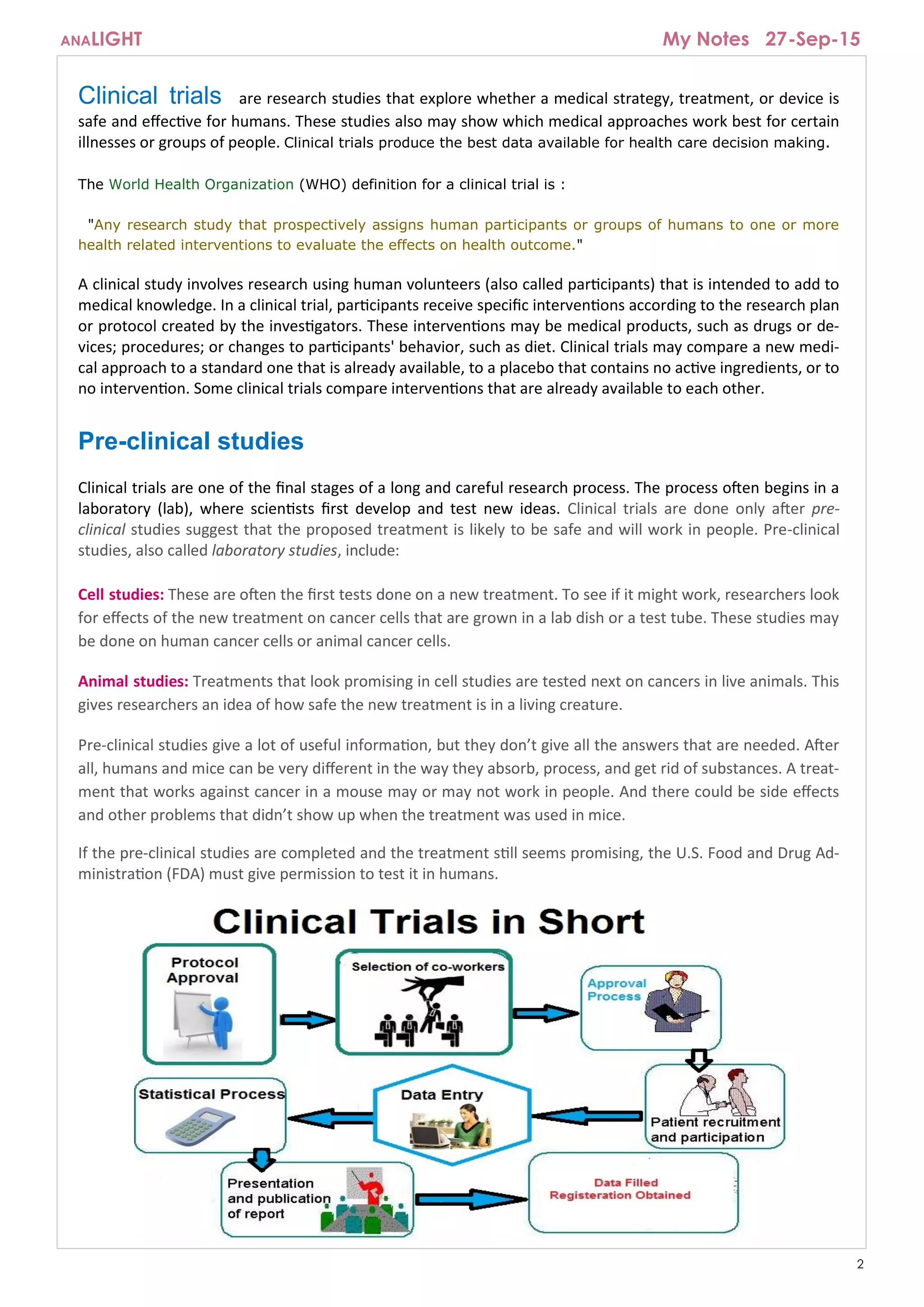 ANALIGHT

My Notes 27-Sep-15

Clinical trials are research studies that explore whether a medical strategy, treatment, or device is safe and effective for humans. These studies also may show which medical approaches work best for certain illnesses or groups of people. Clinical trials produce the best data available for health care decision making.

The World Health Organization (WHO) definition for a clinical trial is :

"Any research study that prospectively assigns human participants or groups of humans to one or more health related interventions to evaluate the effects on health outcome."

A clinical study involves research using human volunteers (also called participants) that is intended to add to medical knowledge. In a clinical trial, participants receive specific interventions according to the research plan or protocol created by the investigators. These interventions may be medical products, such as drugs or devices; procedures; or changes to participants' behavior, such as diet. Clinical trials may compare a new medical approach to a standard one that is already available, to a placebo that contains no active ingredients, or to no intervention. Some clinical trials compare interventions that are already available to each other.

Pre-clinical studies

Clinical trials are one of the final stages of a long and careful research process. The process often begins in a laboratory (lab), where scientists first develop and test new ideas. Clinical trials are done only after pre-clinical studies suggest that the proposed treatment is likely to be safe and will work in people. Pre-clinical studies, also called laboratory studies, include:

Cell studies: These are often the first tests done on a new treatment. To see if it might work, researchers look for effects of the new treatment on cancer cells that are grown in a lab dish or a test tube. These studies may be done on human cancer cells or animal cancer cells.

Animal studies: Treatments that look promising in cell studies are tested next on cancers in live animals. This gives researchers an idea of how safe the new treatment is in a living creature.

Pre-clinical studies give a lot of useful information, but they don't give all the answers that are needed. After all, humans and mice can be very different in the way they absorb, process, and get rid of substances. A treatment that works against cancer in a mouse may or may not work in people. And there could be side effects and other problems that didn't show up when the treatment was used in mice.

If the pre-clinical studies are completed and the treatment still seems promising, the U.S. Food and Drug Administration (FDA) must give permission to test it in humans.

Clinical Trials in Short

Protocol Approval

Selection of co-workers

Approval Process

Patient recruitment and participation

Data Entry

Statistical Process

Presentation and publication of report

Data Filled Registeration Obtained

2