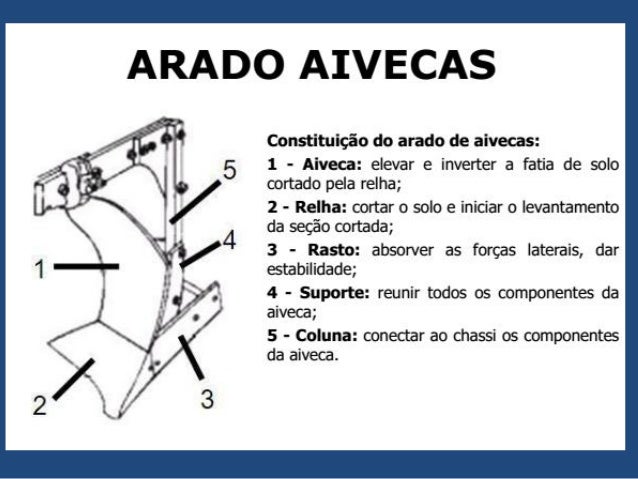 ARADO AIVECAS

5
4
1
2
3

Constituição do arado de aivecas:

1 - Aiveca: elevar e inverter a fatia de solo cortado pela relha;

2 - Relha: cortar o solo e iniciar o levantamento da seção cortada;

3 - Rasto: absorver as forças laterais, dar estabilidade;

4 - Suporte: reunir todos os componentes da aiveca;

5 - Coluna: conectar ao chassi os componentes da aiveca.