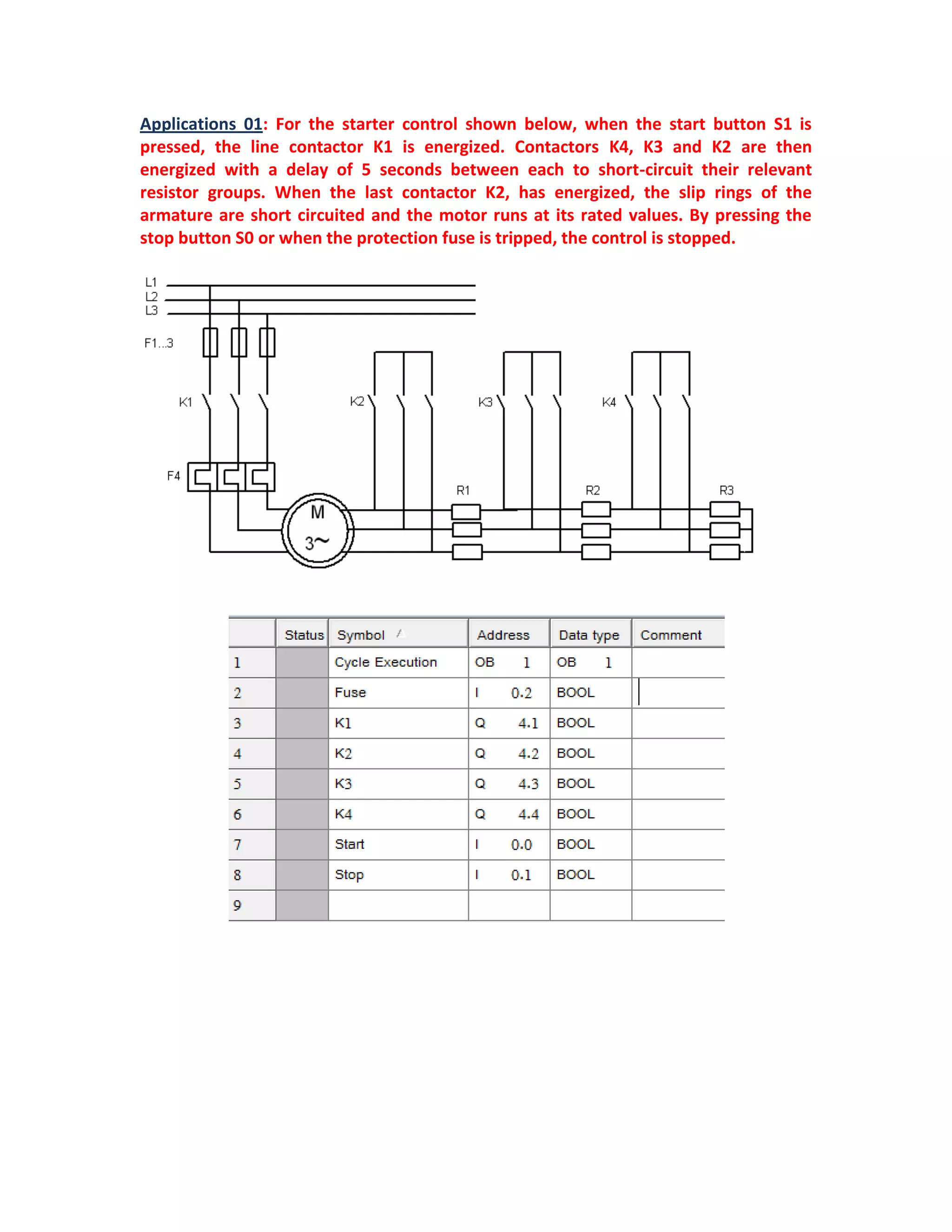 Applications 01: For the starter control shown below, when the start button S1 is pressed, the line contactor K1 is energized. Contactors K4, K3 and K2 are then energized with a delay of 5 seconds between each to short-circuit their relevant resistor groups. When the last contactor K2, has energized, the slip rings of the armature are short circuited and the motor runs at its rated values. By pressing the stop button S0 or when the protection fuse is tripped, the control is stopped.

L1
L2
L3
F1...3
K1
K2
K3
K4
F4
M
3~
R1
R2
R3

| | Status | Symbol | Address | Data type | Comment |
|---|---|---|---|---|---|
| 1 | | Cycle Execution | OB 1 | OB 1 | |
| 2 | | Fuse | I 0.2 | BOOL | |
| 3 | | K1 | Q 4.1 | BOOL | |
| 4 | | K2 | Q 4.2 | BOOL | |
| 5 | | K3 | Q 4.3 | BOOL | |
| 6 | | K4 | Q 4.4 | BOOL | |
| 7 | | Start | I 0.0 | BOOL | |
| 8 | | Stop | I 0.1 | BOOL | |
| 9 | | | | | |