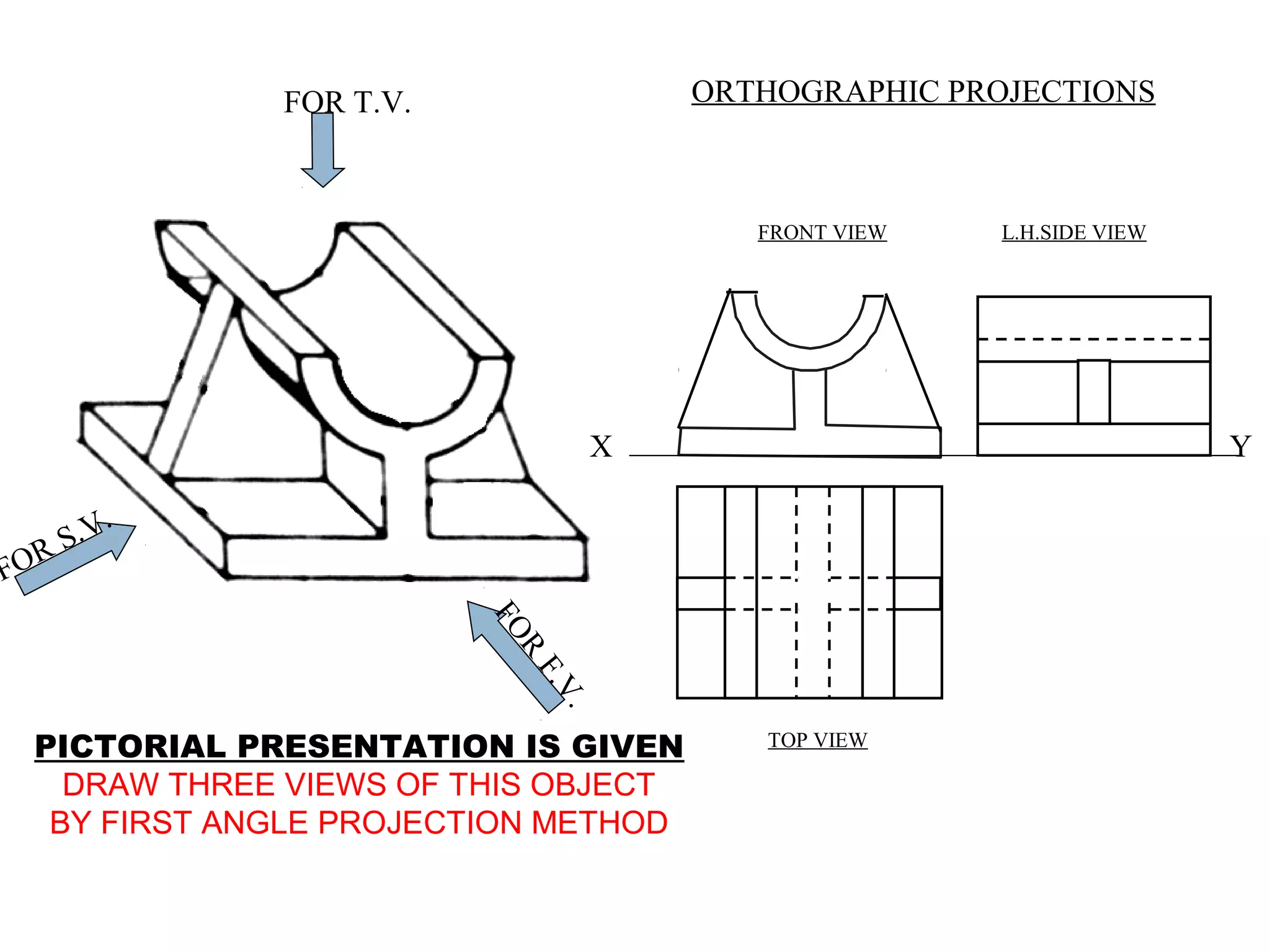 FOR T.V.

ORTHOGRAPHIC PROJECTIONS

FRONT VIEW

L.H.SIDE VIEW

X

Y

FOR S.V.

FOR F.V.

TOP VIEW

PICTORIAL PRESENTATION IS GIVEN

DRAW THREE VIEWS OF THIS OBJECT BY FIRST ANGLE PROJECTION METHOD