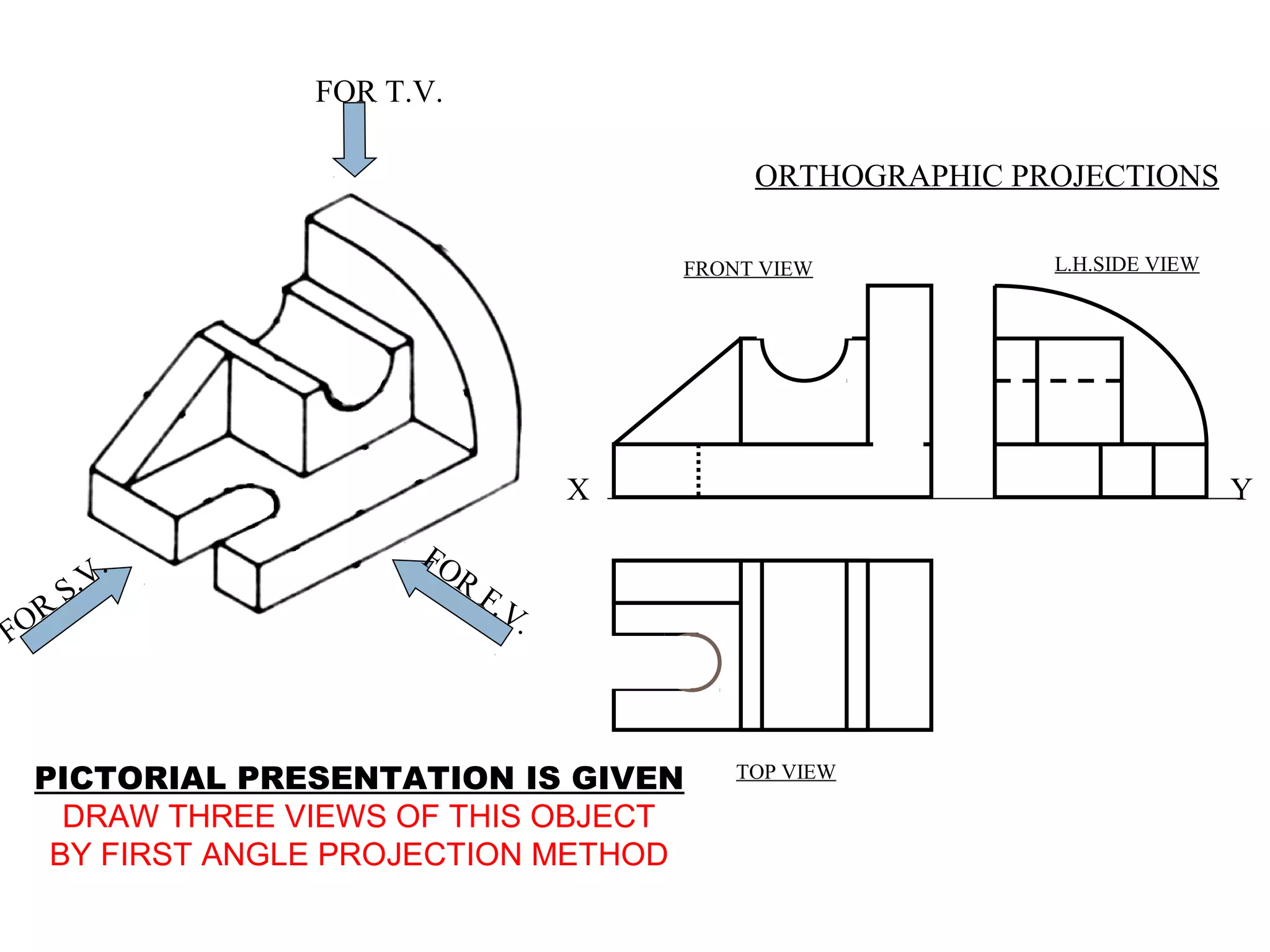 FOR T.V.

ORTHOGRAPHIC PROJECTIONS

FRONT VIEW

L.H.SIDE VIEW

X

Y

FOR S.V.

FOR F.V.

TOP VIEW

PICTORIAL PRESENTATION IS GIVEN
DRAW THREE VIEWS OF THIS OBJECT
BY FIRST ANGLE PROJECTION METHOD