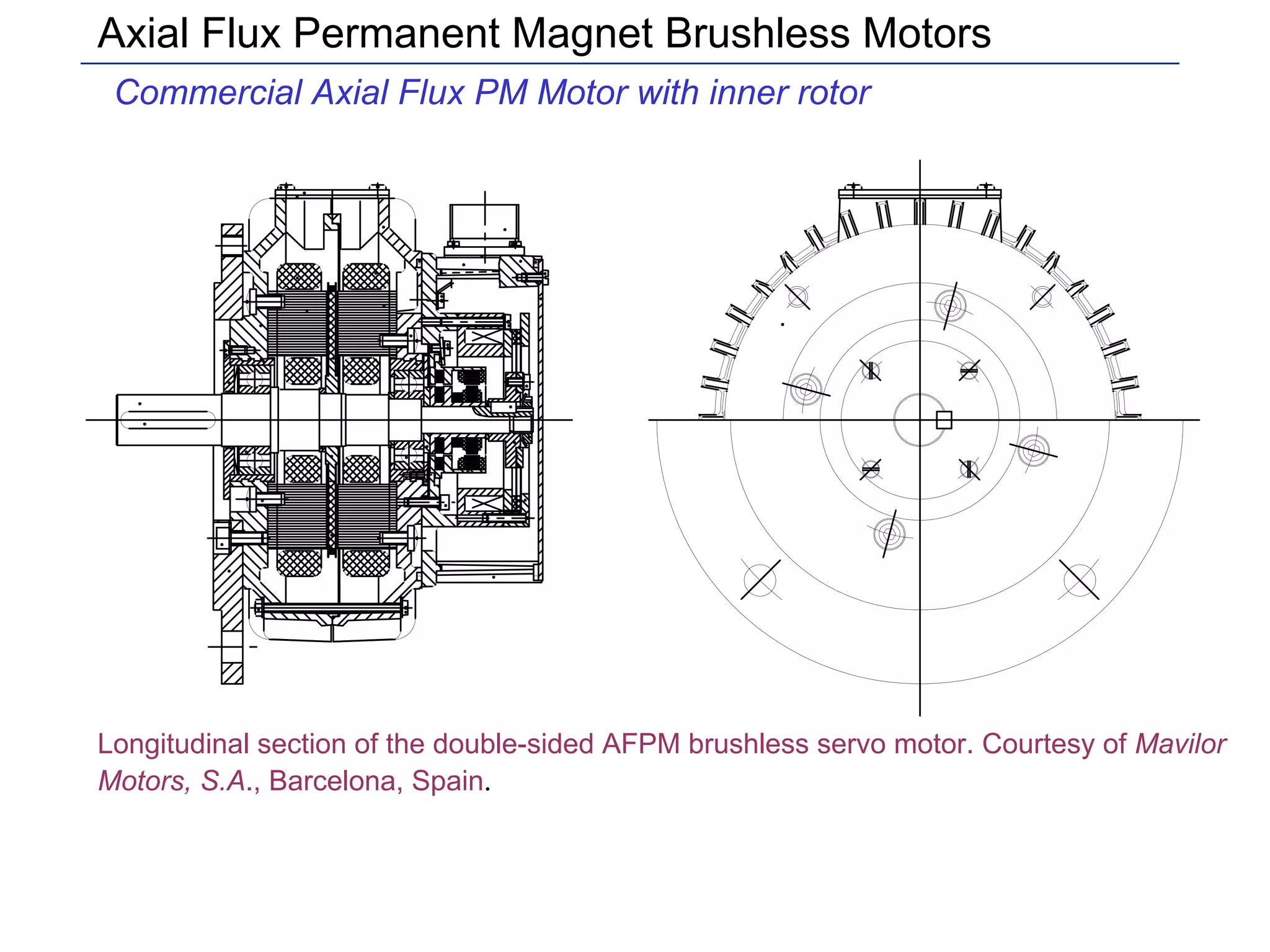 Axial Flux Permanent Magnet Brushless Motors

Commercial Axial Flux PM Motor with inner rotor

Longitudinal section of the double-sided AFPM brushless servo motor. Courtesy of Mavilor Motors, S.A., Barcelona, Spain.