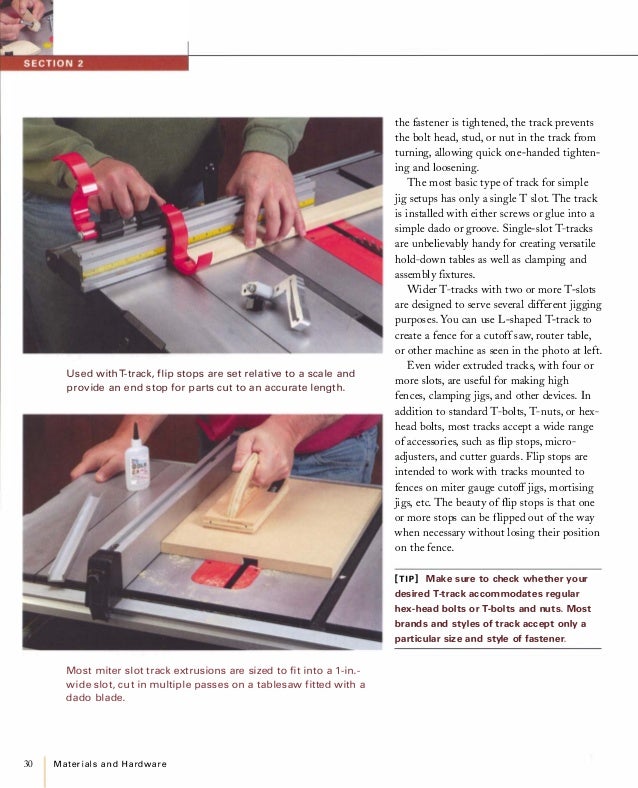 SECTION 2

Used with T-track, flip stops are set relative to a scale and provide an end stop for parts cut to an accurate length.

Most miter slot track extrusions are sized to fit into a 1-in.-wide slot, cut in multiple passes on a tablesaw fitted with a dado blade.

the fastener is tightened, the track prevents the bolt head, stud, or nut in the track from turning, allowing quick one-handed tightening and loosening.

The most basic type of track for simple jig setups has only a single T slot. The track is installed with either screws or glue into a simple dado or groove. Single-slot T-tracks are unbelievably handy for creating versatile hold-down tables as well as clamping and assembly fixtures.

Wider T-tracks with two or more T-slots are designed to serve several different jigging purposes. You can use L-shaped T-track to create a fence for a cutoff saw, router table, or other machine as seen in the photo at left.

Even wider extruded tracks, with four or more slots, are useful for making high fences, clamping jigs, and other devices. In addition to standard T-bolts, T-nuts, or hex-head bolts, most tracks accept a wide range of accessories, such as flip stops, micro-adjusters, and cutter guards. Flip stops are intended to work with tracks mounted to fences on miter gauge cutoff jigs, mortising jigs, etc. The beauty of flip stops is that one or more stops can be flipped out of the way when necessary without losing their position on the fence.

[TIP] Make sure to check whether your desired T-track accommodates regular hex-head bolts or T-bolts and nuts. Most brands and styles of track accept only a particular size and style of fastener.

30 Materials and Hardware