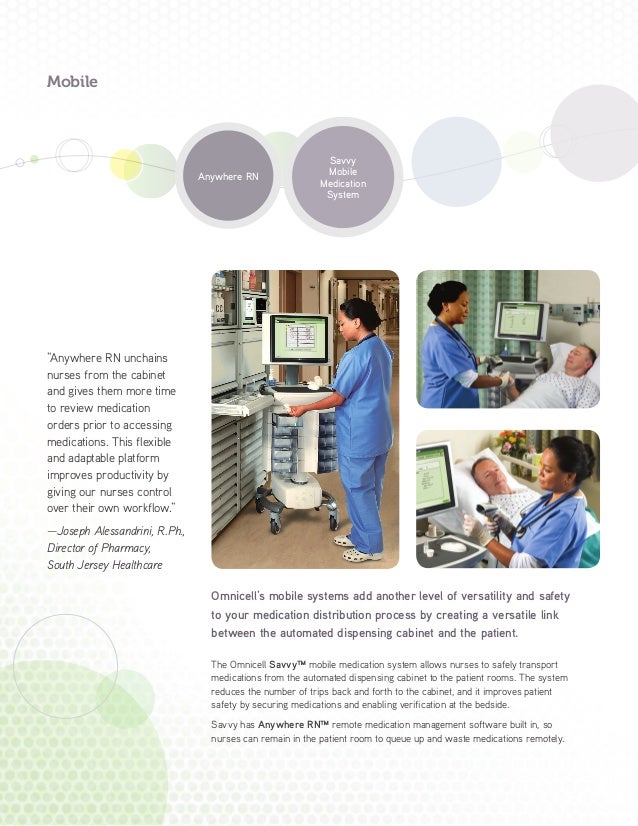 Mobile

Anywhere RN

Savvy Mobile Medication System

"Anywhere RN unchains nurses from the cabinet and gives them more time to review medication orders prior to accessing medications. This flexible and adaptable platform improves productivity by giving our nurses control over their own workflow."

—Joseph Alessandrini, R.Ph., Director of Pharmacy, South Jersey Healthcare

Omnicell's mobile systems add another level of versatility and safety to your medication distribution process by creating a versatile link between the automated dispensing cabinet and the patient.

The Omnicell Savvy™ mobile medication system allows nurses to safely transport medications from the automated dispensing cabinet to the patient rooms. The system reduces the number of trips back and forth to the cabinet, and it improves patient safety by securing medications and enabling verification at the bedside.

Savvy has Anywhere RN™ remote medication management software built in, so nurses can remain in the patient room to queue up and waste medications remotely.