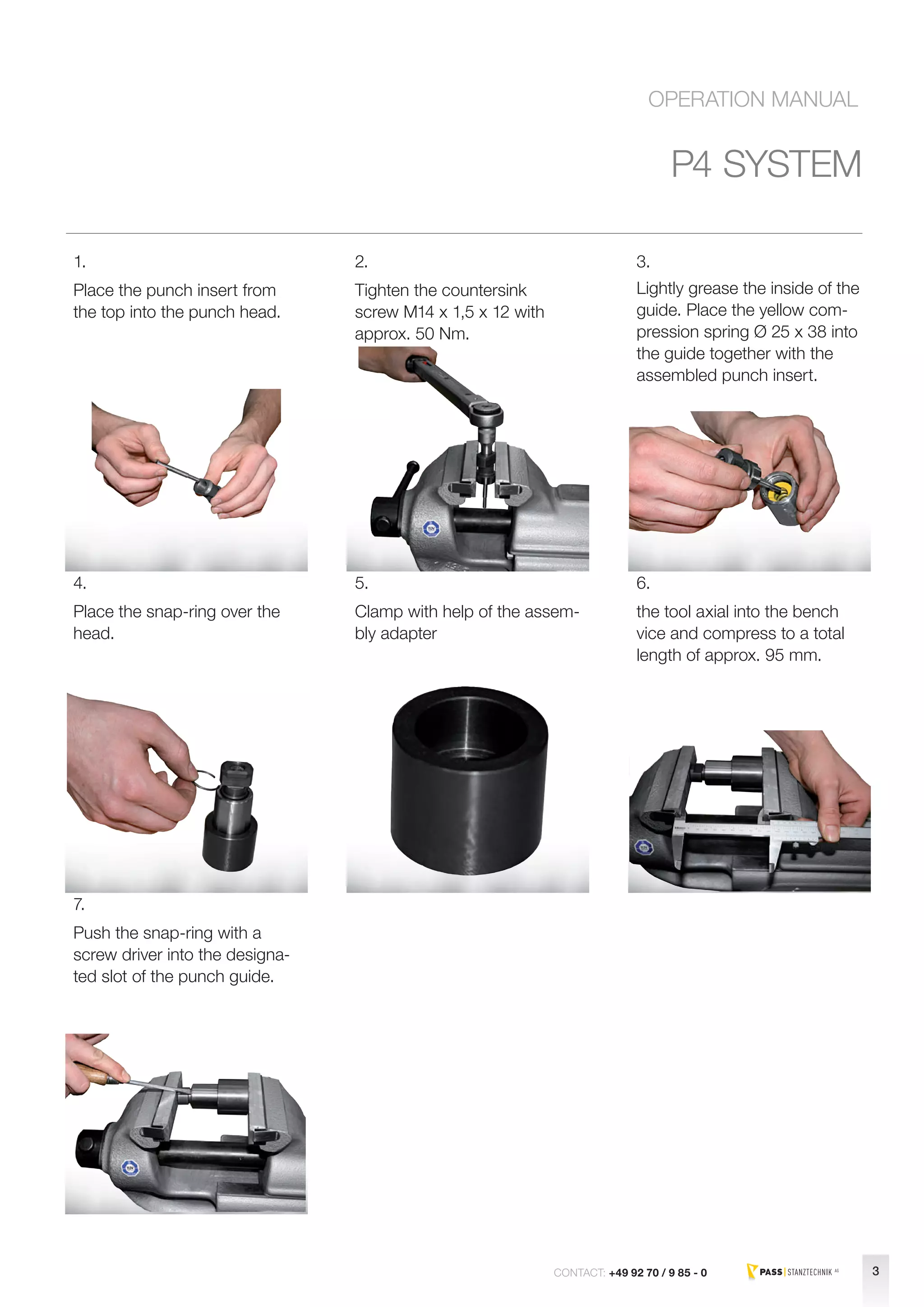 OPERATION MANUAL

P4 SYSTEM

1.

Place the punch insert from the top into the punch head.

2.

Tighten the countersink screw M14 x 1,5 x 12 with approx. 50 Nm.

3.

Lightly grease the inside of the guide. Place the yellow compression spring Ø 25 x 38 into the guide together with the assembled punch insert.

4.

Place the snap-ring over the head.

5.

Clamp with help of the assembly adapter

6.

the tool axial into the bench vice and compress to a total length of approx. 95 mm.

7.

Push the snap-ring with a screw driver into the designated slot of the punch guide.

CONTACT: +49 92 70 / 9 85 - 0

PASS | STANZTECHNIK AG

3