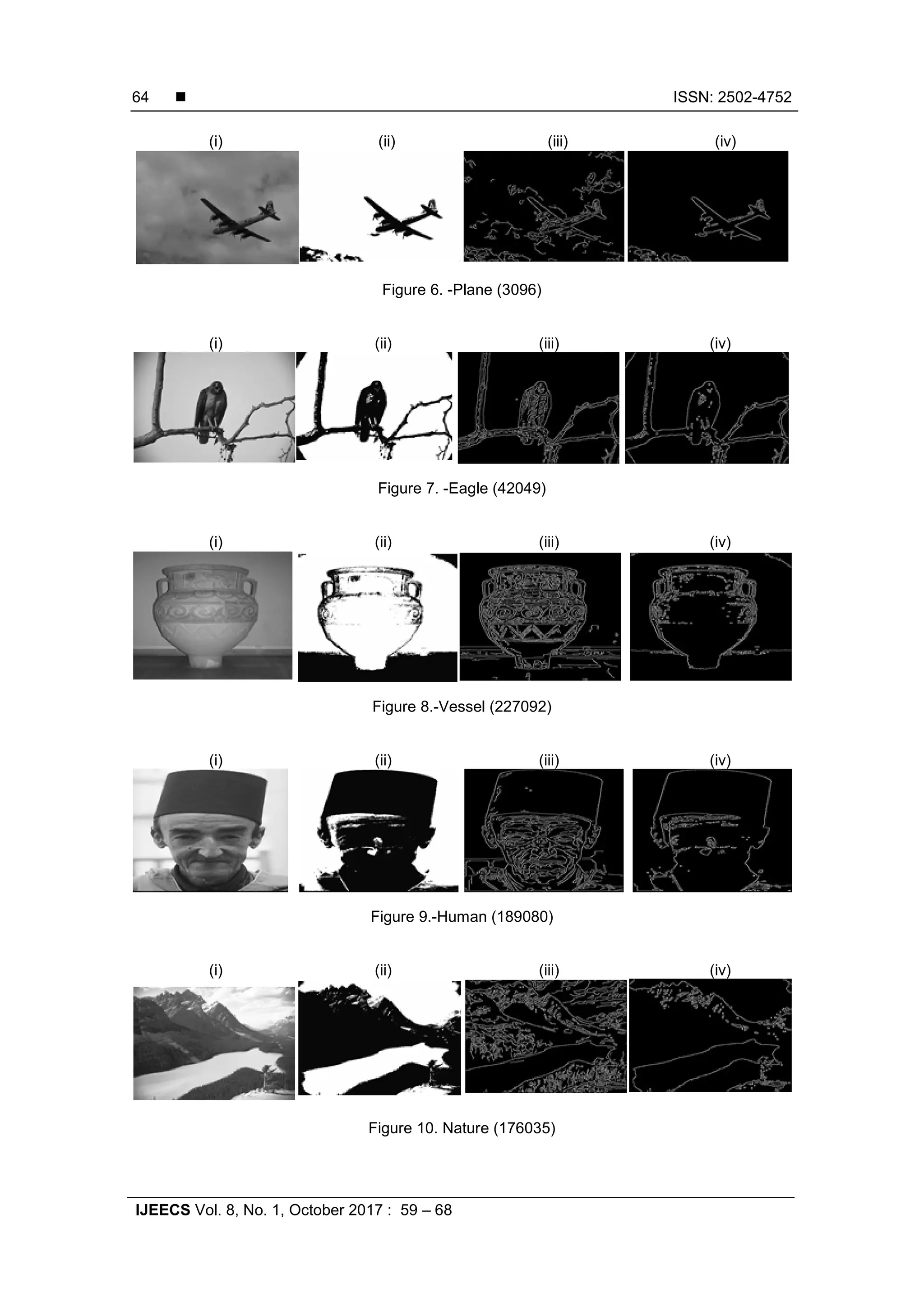 64 ■ ISSN: 2502-4752

(i) (ii) (iii) (iv)

Figure 6. -Plane (3096)

(i) (ii) (iii) (iv)

Figure 7. -Eagle (42049)

(i) (ii) (iii) (iv)

Figure 8.-Vessel (227092)

(i) (ii) (iii) (iv)

Figure 9.-Human (189080)

(i) (ii) (iii) (iv)

Figure 10. Nature (176035)

IJEECS Vol. 8, No. 1, October 2017 : 59 – 68