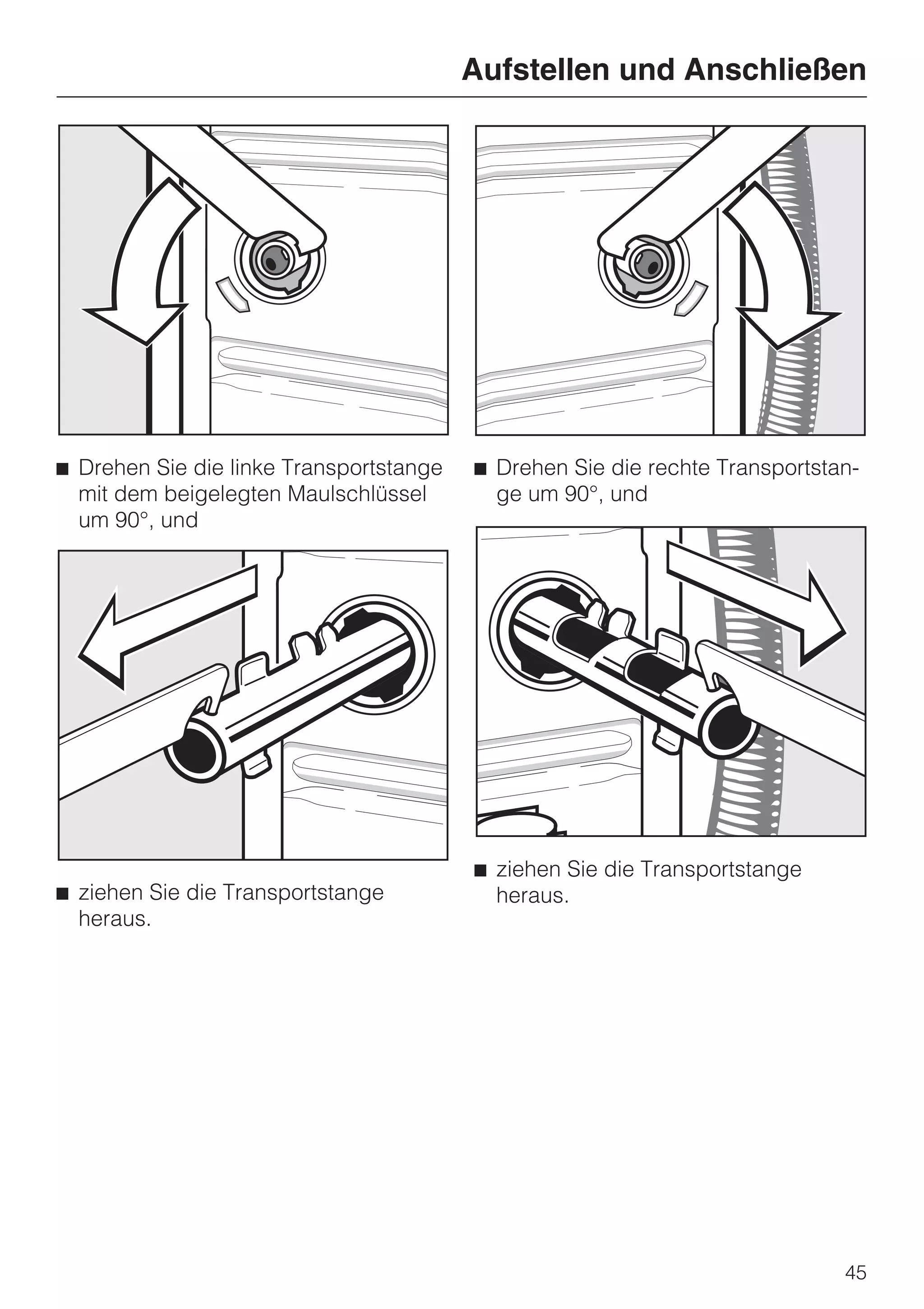 Aufstellen und Anschließen

■ Drehen Sie die linke Transportstange mit dem beigelegten Maulschlüssel um 90°, und

■ ziehen Sie die Transportstange heraus.

■ Drehen Sie die rechte Transportstange um 90°, und

■ ziehen Sie die Transportstange heraus.

45