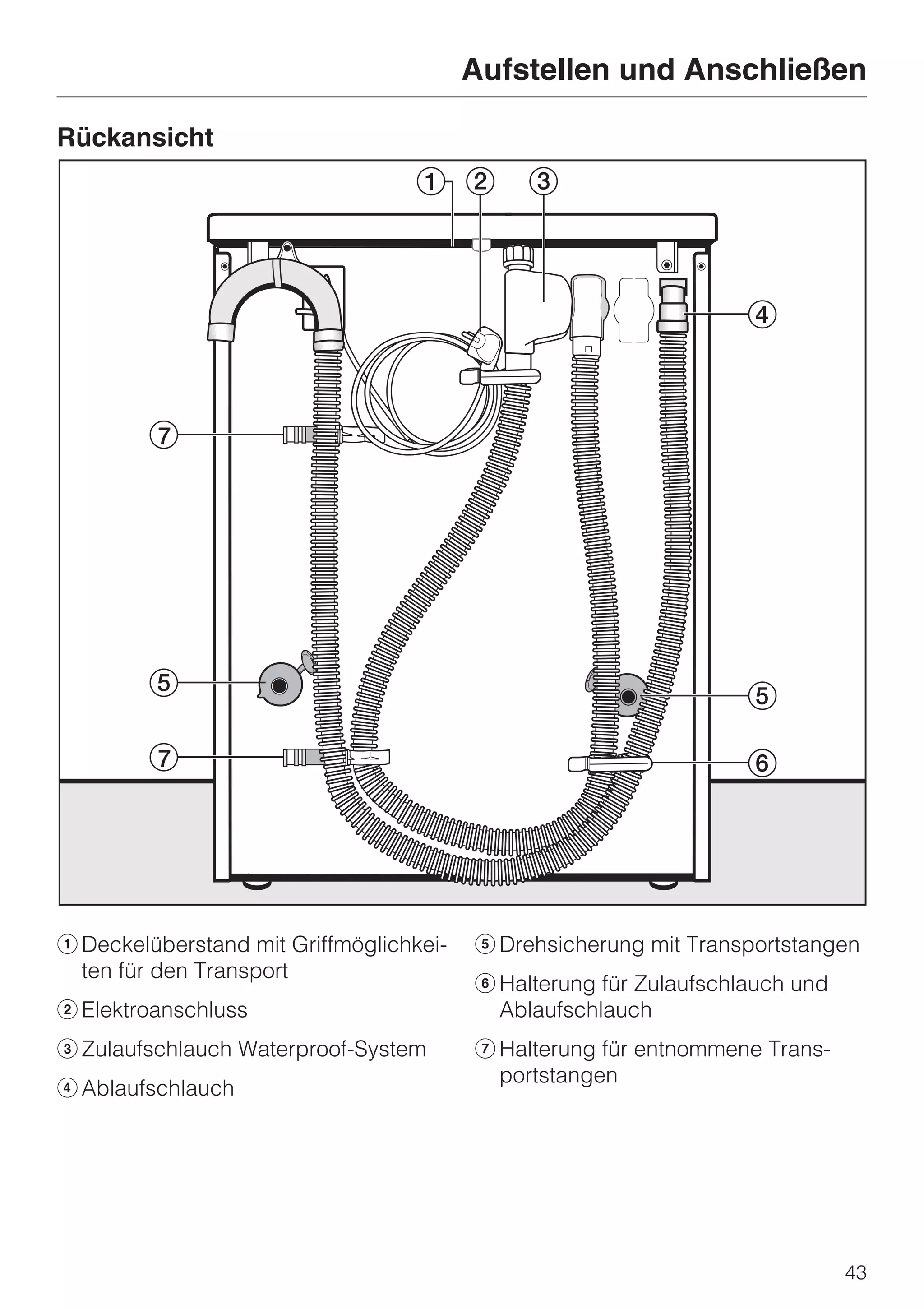 Aufstellen und Anschließen

Rückansicht

① ② ③
④
⑦
⑤
⑤
⑦
⑥

① Deckelüberstand mit Griffmöglichkeiten für den Transport

② Elektroanschluss

③ Zulaufschlauch Waterproof-System

④ Ablaufschlauch

⑤ Drehsicherung mit Transportstangen

⑥ Halterung für Zulaufschlauch und Ablaufschlauch

⑦ Halterung für entnommene Transportstangen

43