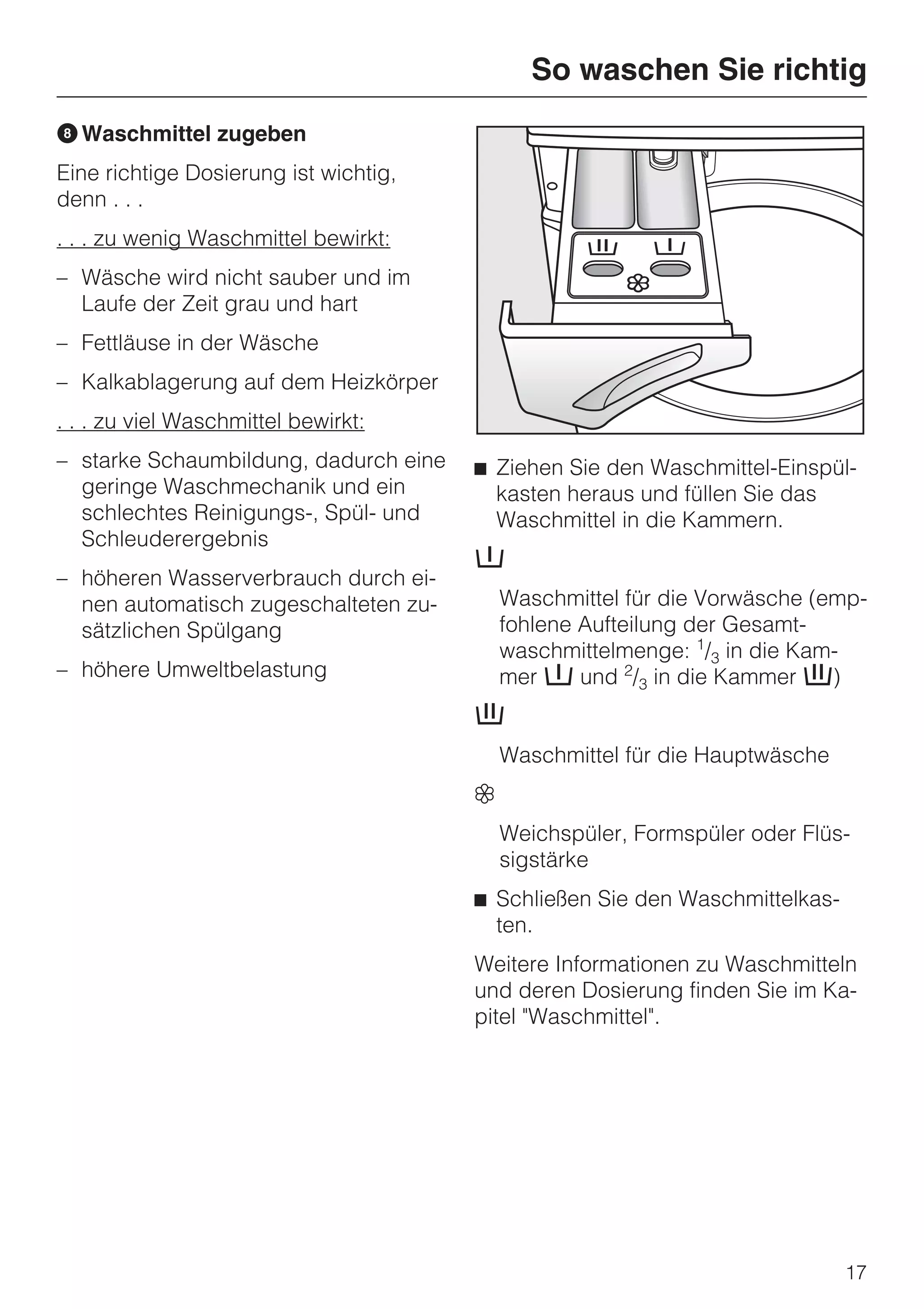 So waschen Sie richtig

❽ Waschmittel zugeben

Eine richtige Dosierung ist wichtig, denn . . .

. . . zu wenig Waschmittel bewirkt:

– Wäsche wird nicht sauber und im Laufe der Zeit grau und hart

– Fettläuse in der Wäsche

– Kalkablagerung auf dem Heizkörper

. . . zu viel Waschmittel bewirkt:

– starke Schaumbildung, dadurch eine geringe Waschmechanik und ein schlechtes Reinigungs-, Spül- und Schleuderergebnis

– höheren Wasserverbrauch durch einen automatisch zugeschalteten zusätzlichen Spülgang

– höhere Umweltbelastung

■ Ziehen Sie den Waschmittel-Einspülkasten heraus und füllen Sie das Waschmittel in die Kammern.

Waschmittel für die Vorwäsche (empfohlene Aufteilung der Gesamtwaschmittelmenge: $^1/_3$ in die Kammer und $^2/_3$ in die Kammer )

Waschmittel für die Hauptwäsche

Weichspüler, Formspüler oder Flüssigstärke

■ Schließen Sie den Waschmittelkasten.

Weitere Informationen zu Waschmitteln und deren Dosierung finden Sie im Kapitel "Waschmittel".

17