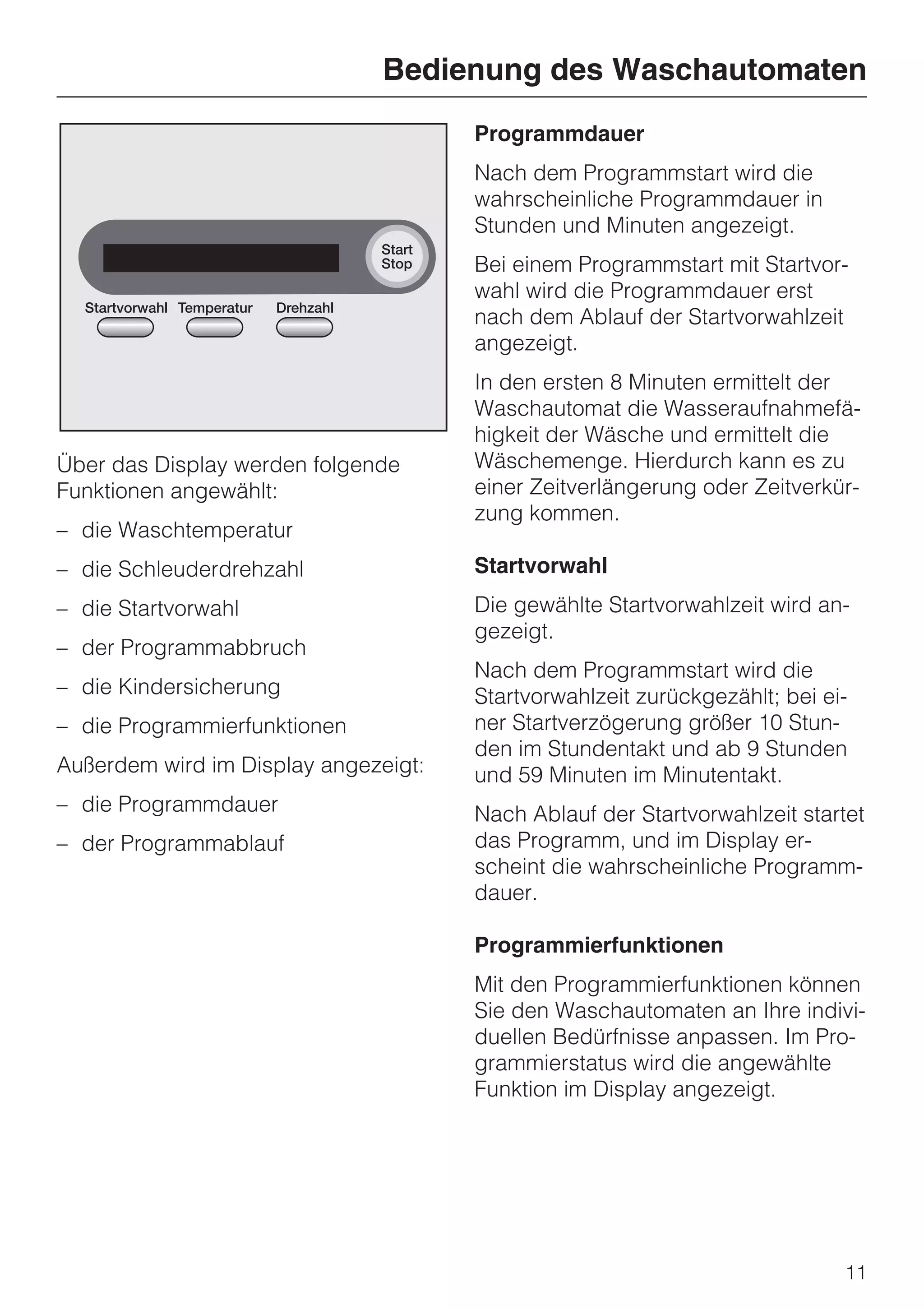 Bedienung des Waschautomaten

Start
Stop

Startvorwahl Temperatur Drehzahl

Über das Display werden folgende Funktionen angewählt:

– die Waschtemperatur

– die Schleuderdrehzahl

– die Startvorwahl

– der Programmabbruch

– die Kindersicherung

– die Programmierfunktionen

Außerdem wird im Display angezeigt:

– die Programmdauer

– der Programmablauf

Programmdauer

Nach dem Programmstart wird die wahrscheinliche Programmdauer in Stunden und Minuten angezeigt.

Bei einem Programmstart mit Startvorwahl wird die Programmdauer erst nach dem Ablauf der Startvorwahlzeit angezeigt.

In den ersten 8 Minuten ermittelt der Waschautomat die Wasseraufnahmefähigkeit der Wäsche und ermittelt die Wäschemenge. Hierdurch kann es zu einer Zeitverlängerung oder Zeitverkürzung kommen.

Startvorwahl

Die gewählte Startvorwahlzeit wird angezeigt.

Nach dem Programmstart wird die Startvorwahlzeit zurückgezählt; bei einer Startverzögerung größer 10 Stunden im Stundentakt und ab 9 Stunden und 59 Minuten im Minutentakt.

Nach Ablauf der Startvorwahlzeit startet das Programm, und im Display erscheint die wahrscheinliche Programmdauer.

Programmierfunktionen

Mit den Programmierfunktionen können Sie den Waschautomaten an Ihre individuellen Bedürfnisse anpassen. Im Programmierstatus wird die angewählte Funktion im Display angezeigt.

11