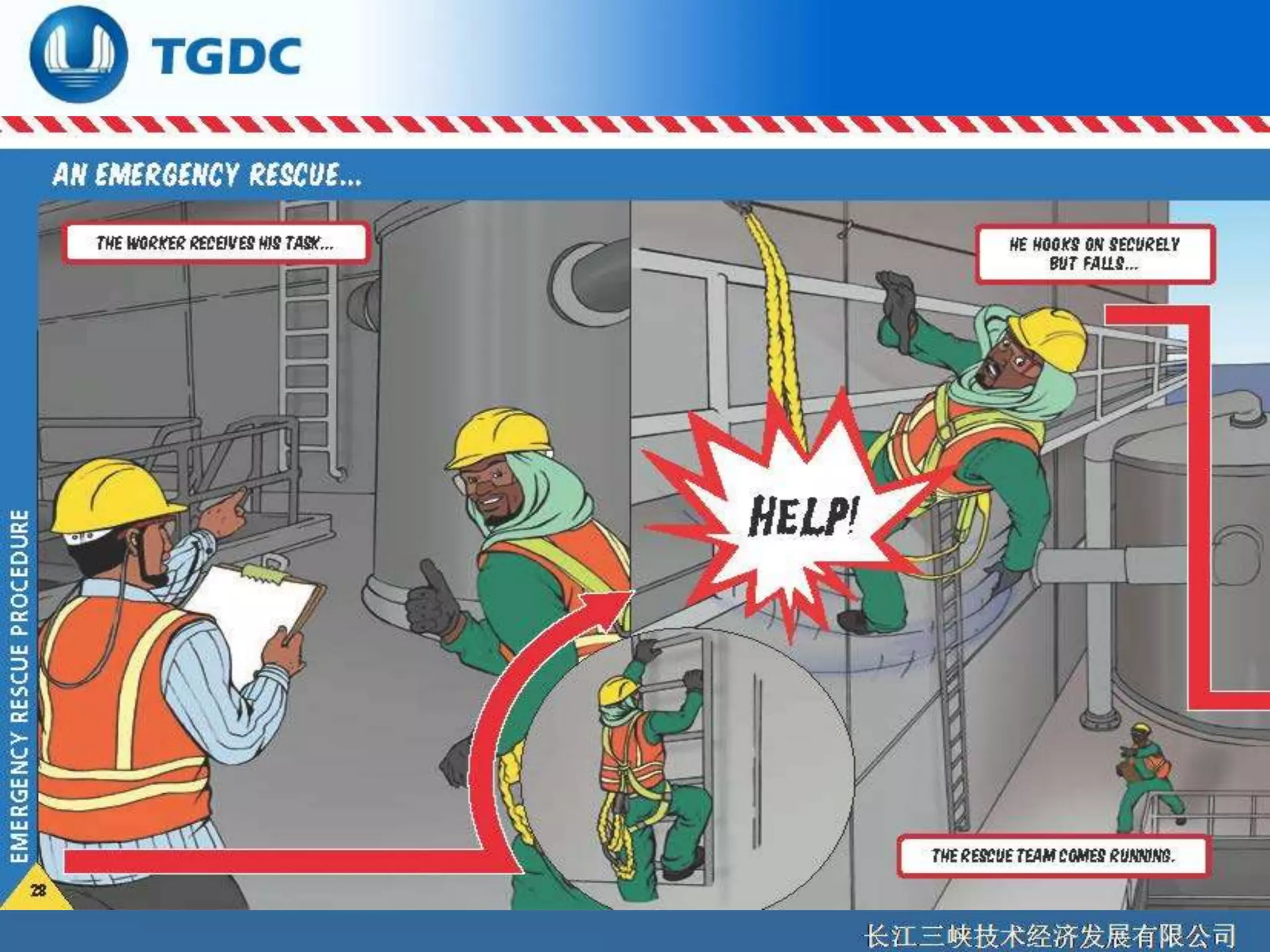 TGDC

AN EMERGENCY RESCUE...

EMERGENCY RESCUE PROCEDURE

THE WORKER RECEIVES HIS TASK...

HE HOOKS ON SECURELY BUT FALLS...

HELP!

THE RESCUE TEAM COMES RUNNING.

28

长江三峡技术经济发展有限公司