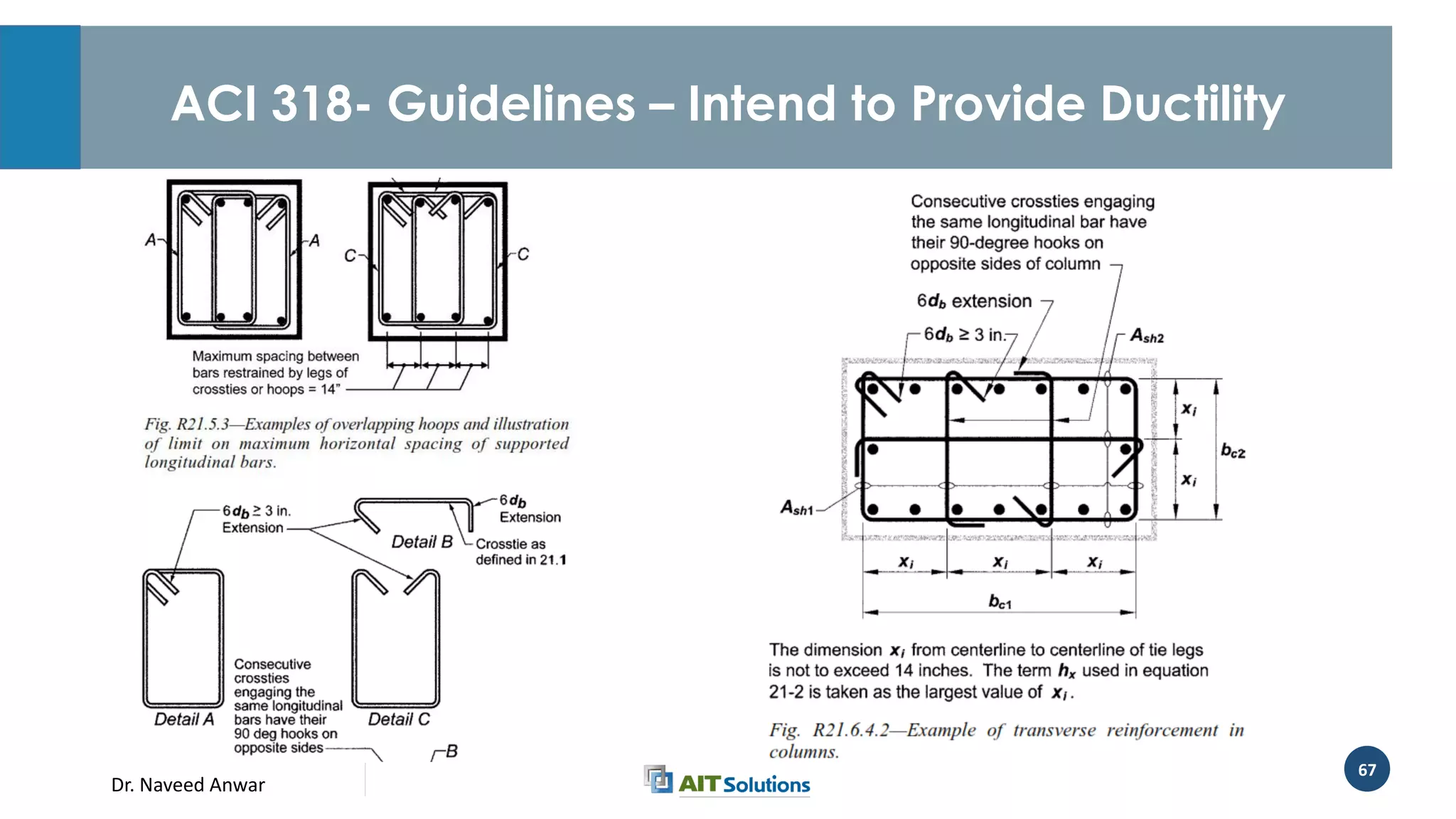 ACI 318- Guidelines – Intend to Provide Ductility

A A C C

Maximum spacing between bars restrained by legs of crossties or hoops = 14"

Fig. R21.5.3—Examples of overlapping hoops and illustration of limit on maximum horizontal spacing of supported longitudinal bars.

$6d_b \geq 3$ in. Extension

$6d_b$ Extension

Detail B

Crosstie as defined in 21.1

Detail A

Consecutive crossties engaging the same longitudinal bars have their 90 deg hooks on opposite sides

Detail C

B

Consecutive crossties engaging the same longitudinal bar have their 90-degree hooks on opposite sides of column

$6d_b$ extension

$6d_b \geq 3$ in.

$A_{sh2}$

$x_i$

$x_i$

$b_{c2}$

$A_{sh1}$

$x_i$ $x_i$ $x_i$

$b_{c1}$

The dimension $x_i$ from centerline to centerline of tie legs is not to exceed 14 inches. The term $h_x$ used in equation 21-2 is taken as the largest value of $x_i$.

Fig. R21.6.4.2—Example of transverse reinforcement in columns.

Dr. Naveed Anwar

AIT Solutions

67