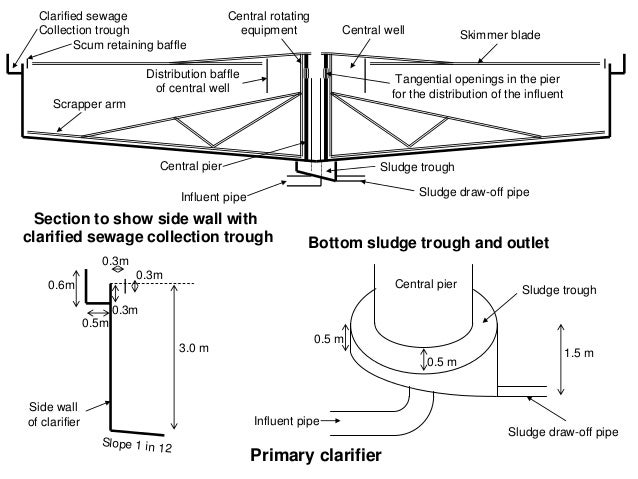 Clarified sewage
Collection trough
Scum retaining baffle
Central rotating equipment
Central well
Skimmer blade
Distribution baffle of central well
Tangential openings in the pier for the distribution of the influent
Scrapper arm
Central pier
Sludge trough
Influent pipe
Sludge draw-off pipe

Section to show side wall with clarified sewage collection trough

0.3m
0.3m
0.6m
0.3m
0.5m
3.0 m
Side wall of clarifier
Slope 1 in 12

Bottom sludge trough and outlet

Central pier
Sludge trough
0.5 m
0.5 m
1.5 m
Influent pipe
Sludge draw-off pipe

Primary clarifier