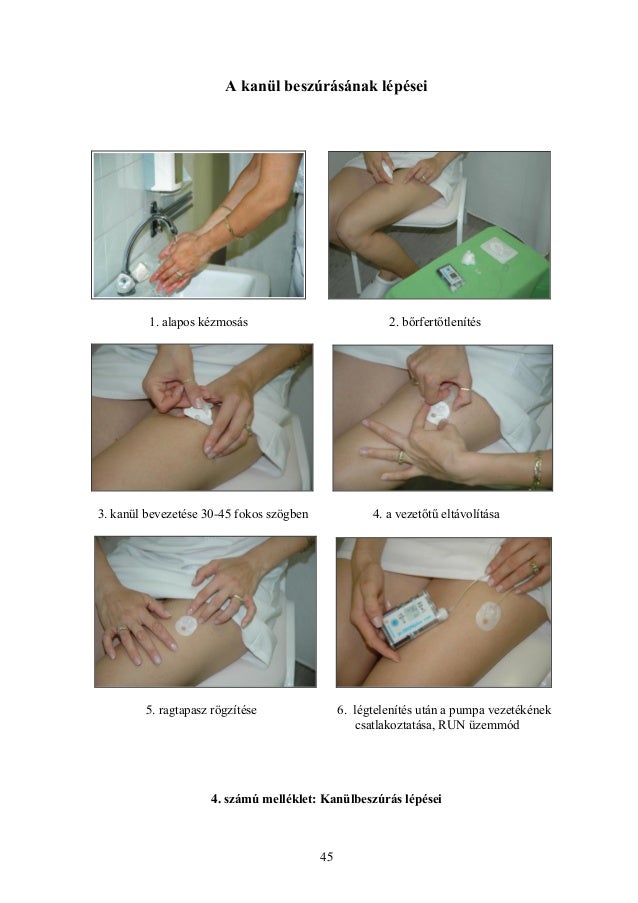 A kanül beszúrásának lépései

1. alapos kézmosás

2. bőrfertőtlenítés

3. kanül bevezetése 30-45 fokos szögben

4. a vezetőtű eltávolítása

5. ragtapasz rögzítése

6. légtelenítés után a pumpa vezetékének csatlakoztatása, RUN üzemmód

4. számú melléklet: Kanülbeszúrás lépései

45