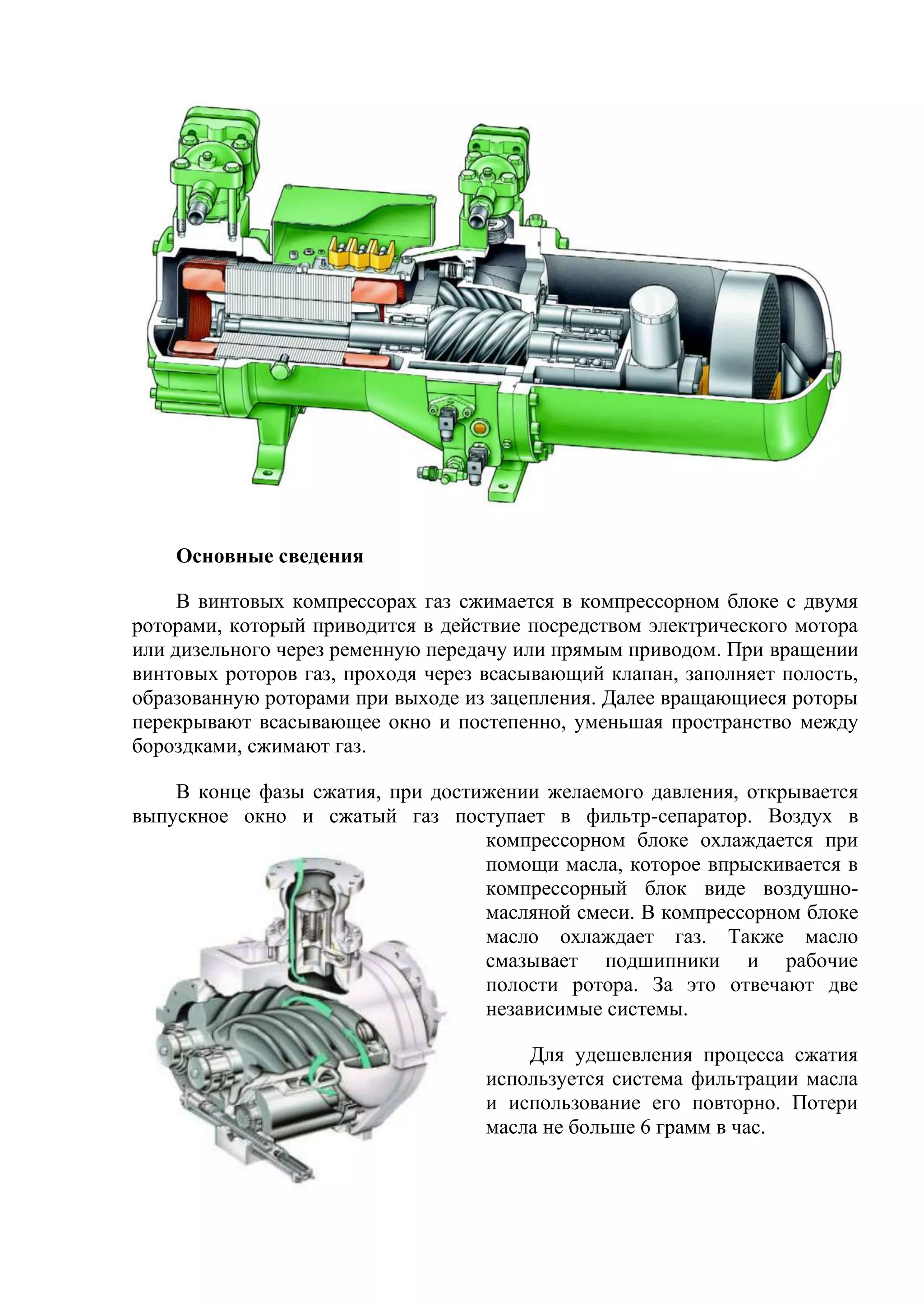 Основные сведения

В винтовых компрессорах газ сжимается в компрессорном блоке с двумя роторами, который приводится в действие посредством электрического мотора или дизельного через ременную передачу или прямым приводом. При вращении винтовых роторов газ, проходя через всасывающий клапан, заполняет полость, образованную роторами при выходе из зацепления. Далее вращающиеся роторы перекрывают всасывающее окно и постепенно, уменьшая пространство между бороздками, сжимают газ.

В конце фазы сжатия, при достижении желаемого давления, открывается выпускное окно и сжатый газ поступает в фильтр-сепаратор. Воздух в компрессорном блоке охлаждается при помощи масла, которое впрыскивается в компрессорный блок виде воздушно-масляной смеси. В компрессорном блоке масло охлаждает газ. Также масло смазывает подшипники и рабочие полости ротора. За это отвечают две независимые системы.

Для удешевления процесса сжатия используется система фильтрации масла и использование его повторно. Потери масла не больше 6 грамм в час.