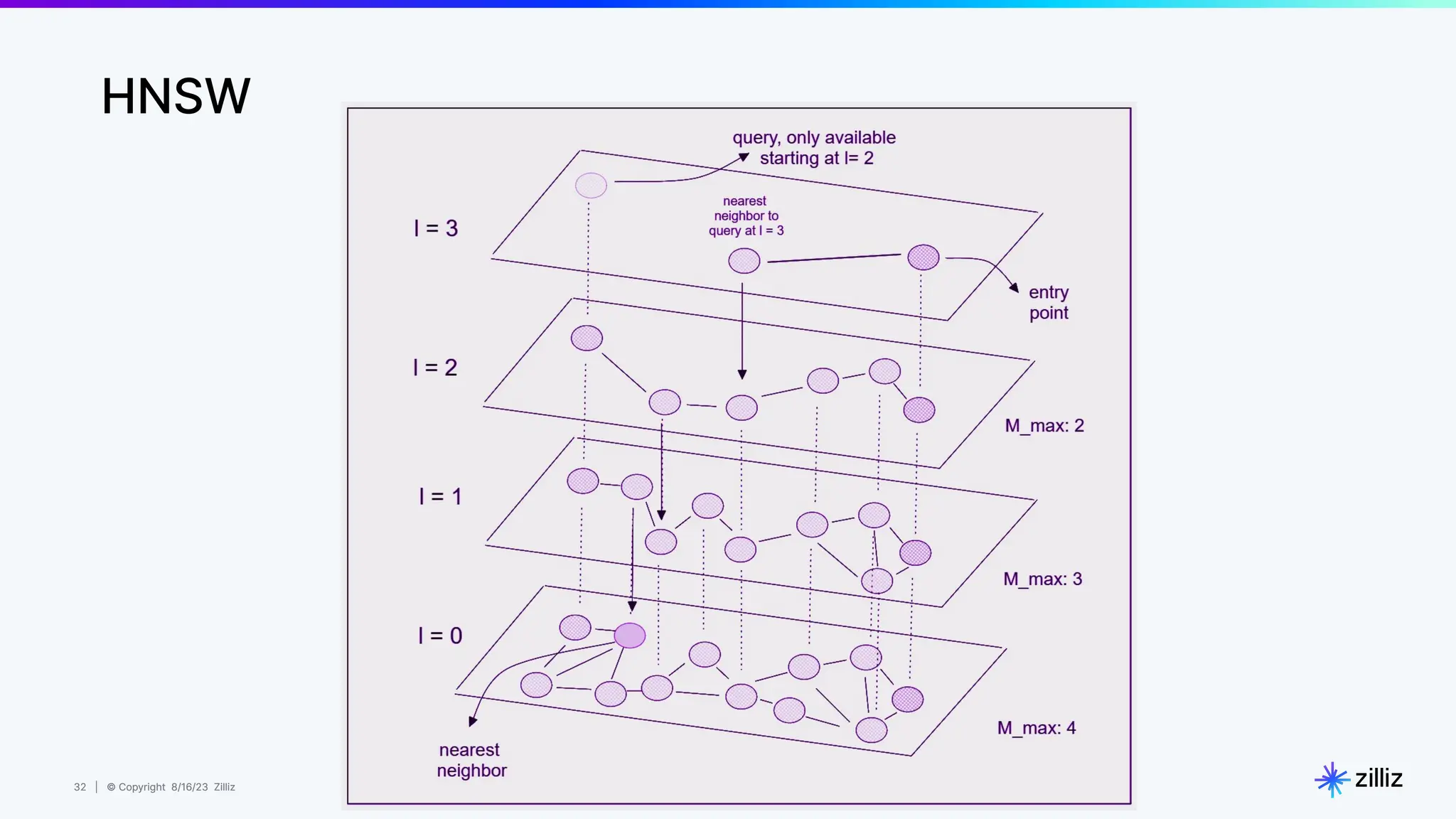 HNSW

query, only available starting at l= 2

nearest neighbor to query at l = 3

l = 3

entry point

l = 2

M_max: 2

l = 1

M_max: 3

l = 0

M_max: 4

nearest neighbor

32 | © Copyright 8/16/23 Zilliz

zilliz