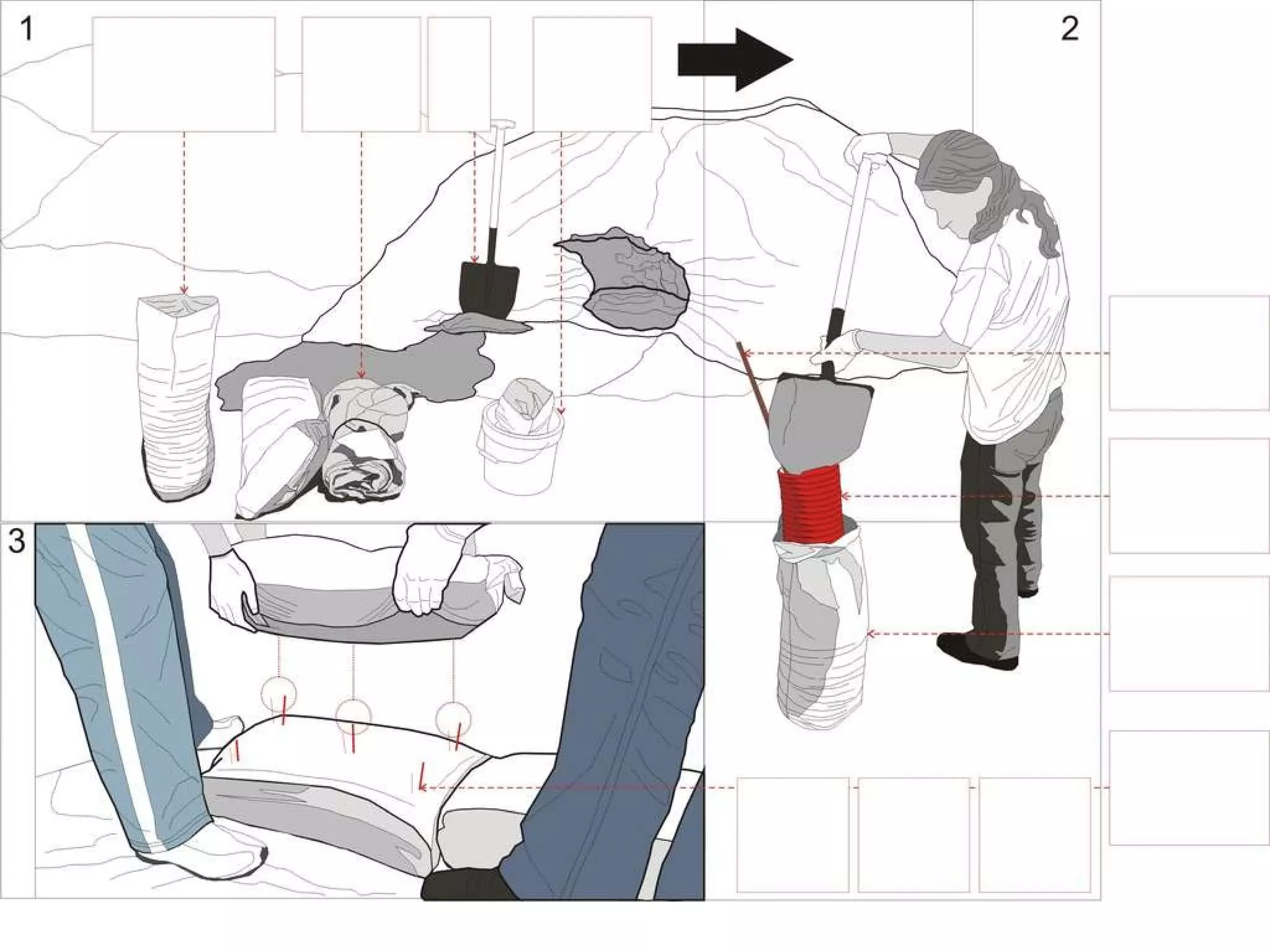 1

2

3