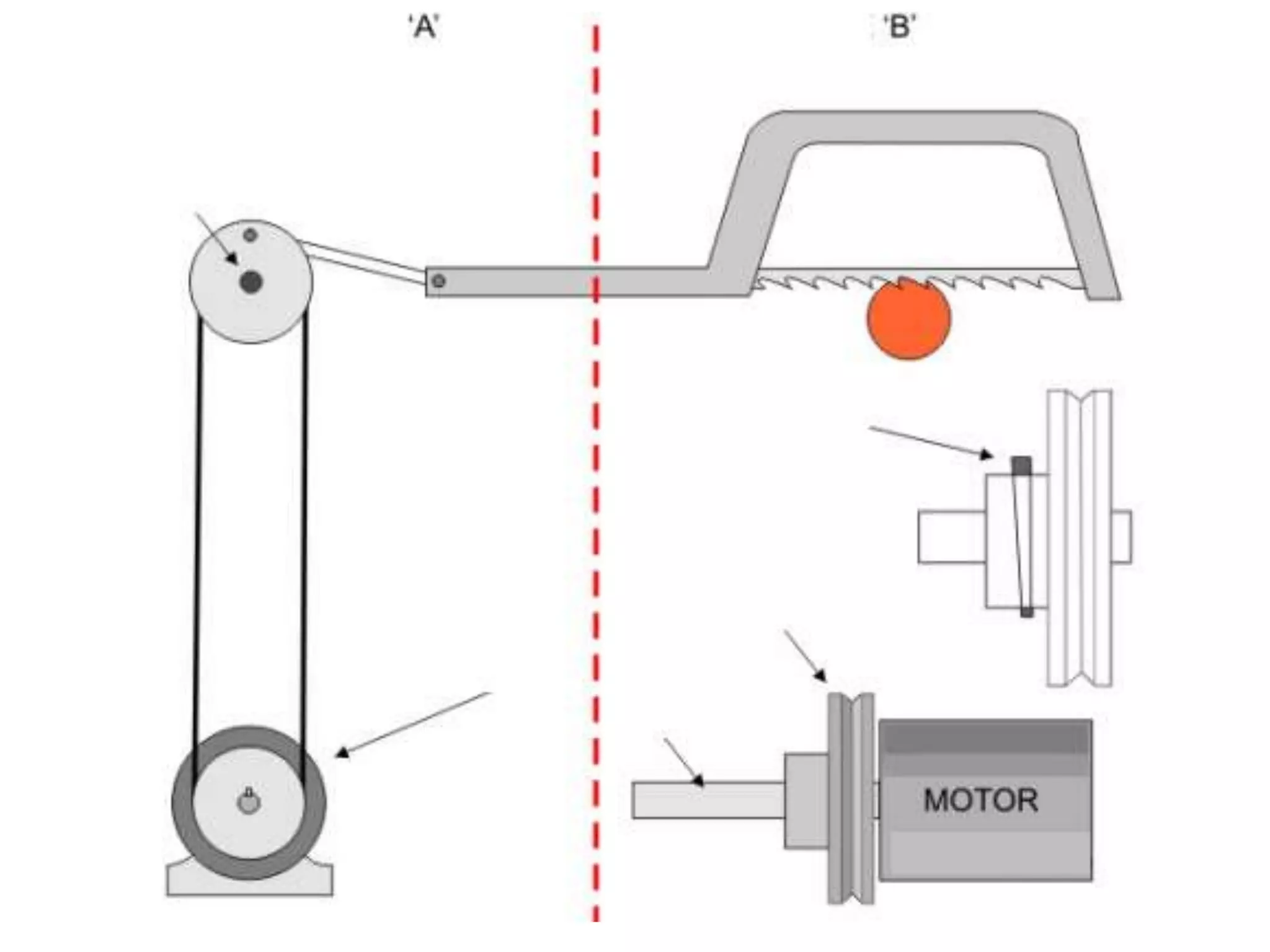 'A'

'B'

MOTOR