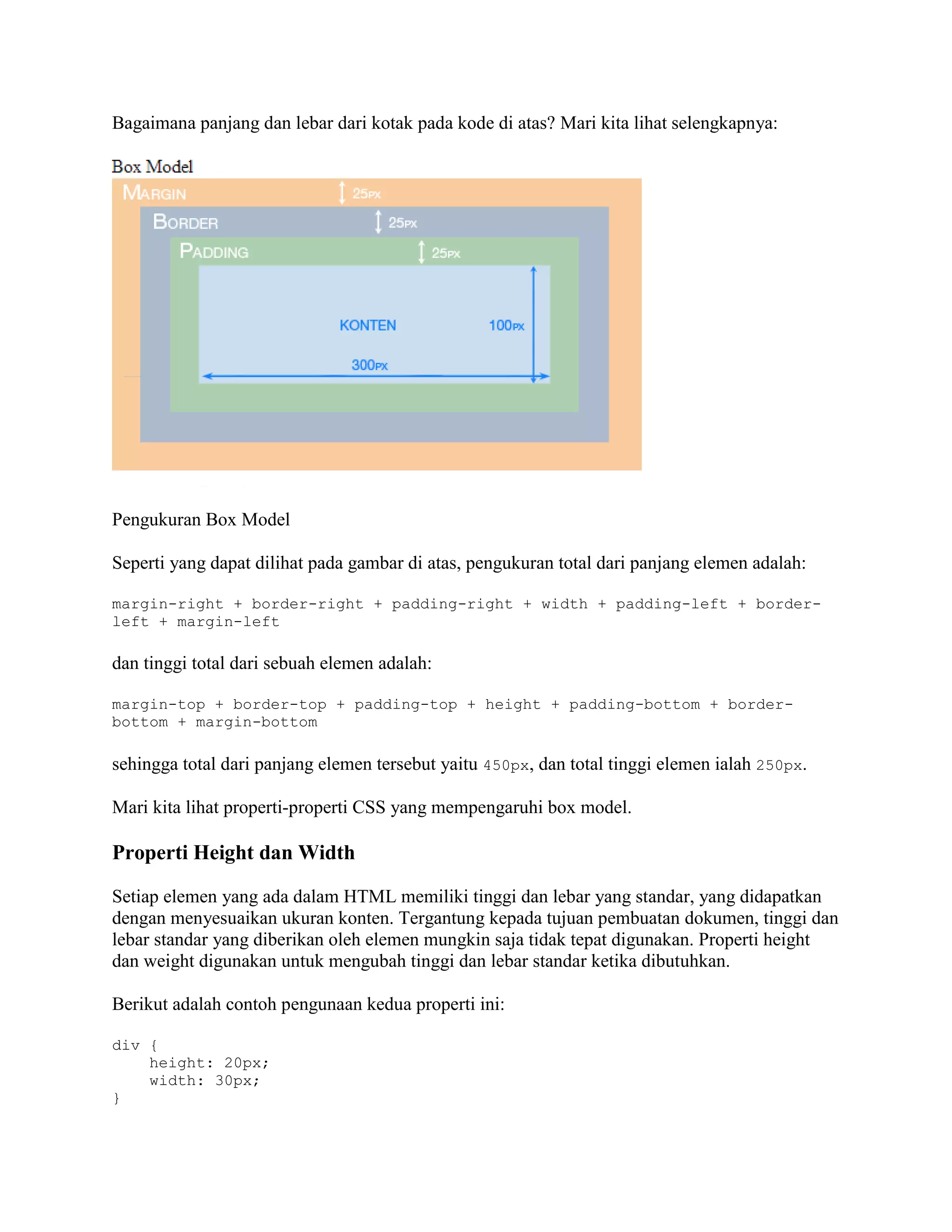 Bagaimana panjang dan lebar dari kotak pada kode di atas? Mari kita lihat selengkapnya:

Box Model

MARGIN
25PX
BORDER
25PX
PADDING
25PX
KONTEN
100PX
300PX

Pengukuran Box Model

Seperti yang dapat dilihat pada gambar di atas, pengukuran total dari panjang elemen adalah:

margin-right + border-right + padding-right + width + padding-left + border-left + margin-left

dan tinggi total dari sebuah elemen adalah:

margin-top + border-top + padding-top + height + padding-bottom + border-bottom + margin-bottom

sehingga total dari panjang elemen tersebut yaitu 450px, dan total tinggi elemen ialah 250px.

Mari kita lihat properti-properti CSS yang mempengaruhi box model.

Properti Height dan Width

Setiap elemen yang ada dalam HTML memiliki tinggi dan lebar yang standar, yang didapatkan dengan menyesuaikan ukuran konten. Tergantung kepada tujuan pembuatan dokumen, tinggi dan lebar standar yang diberikan oleh elemen mungkin saja tidak tepat digunakan. Properti height dan weight digunakan untuk mengubah tinggi dan lebar standar ketika dibutuhkan.

Berikut adalah contoh pengunaan kedua properti ini:

div {
    height: 20px;
    width: 30px;
}