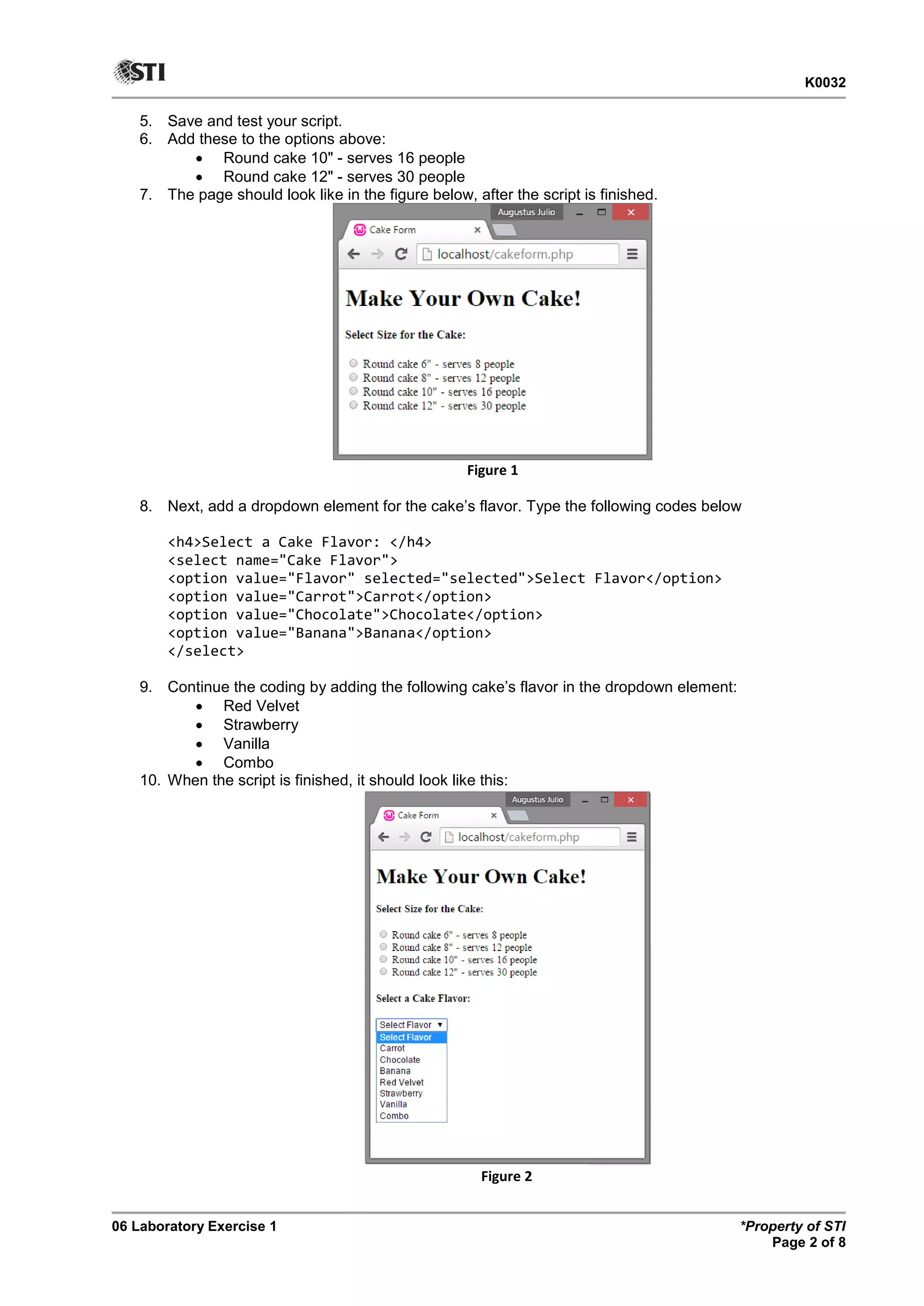 STI

K0032

5. Save and test your script.
6. Add these to the options above:
• Round cake 10" - serves 16 people
• Round cake 12" - serves 30 people
7. The page should look like in the figure below, after the script is finished.

Augustus Julio
Cake Form
localhost/cakeform.php

Make Your Own Cake!

Select Size for the Cake:

Round cake 6" - serves 8 people
Round cake 8" - serves 12 people
Round cake 10" - serves 16 people
Round cake 12" - serves 30 people

Figure 1

8. Next, add a dropdown element for the cake's flavor. Type the following codes below

<h4>Select a Cake Flavor: </h4>
<select name="Cake Flavor">
<option value="Flavor" selected="selected">Select Flavor</option>
<option value="Carrot">Carrot</option>
<option value="Chocolate">Chocolate</option>
<option value="Banana">Banana</option>
</select>

9. Continue the coding by adding the following cake's flavor in the dropdown element:
• Red Velvet
• Strawberry
• Vanilla
• Combo
10. When the script is finished, it should look like this:

Augustus Julio
Cake Form
localhost/cakeform.php

Make Your Own Cake!

Select Size for the Cake:

Round cake 6" - serves 8 people
Round cake 8" - serves 12 people
Round cake 10" - serves 16 people
Round cake 12" - serves 30 people

Select a Cake Flavor:

Select Flavor
Select Flavor
Carrot
Chocolate
Banana
Red Velvet
Strawberry
Vanilla
Combo

Figure 2

06 Laboratory Exercise 1

*Property of STI
Page 2 of 8