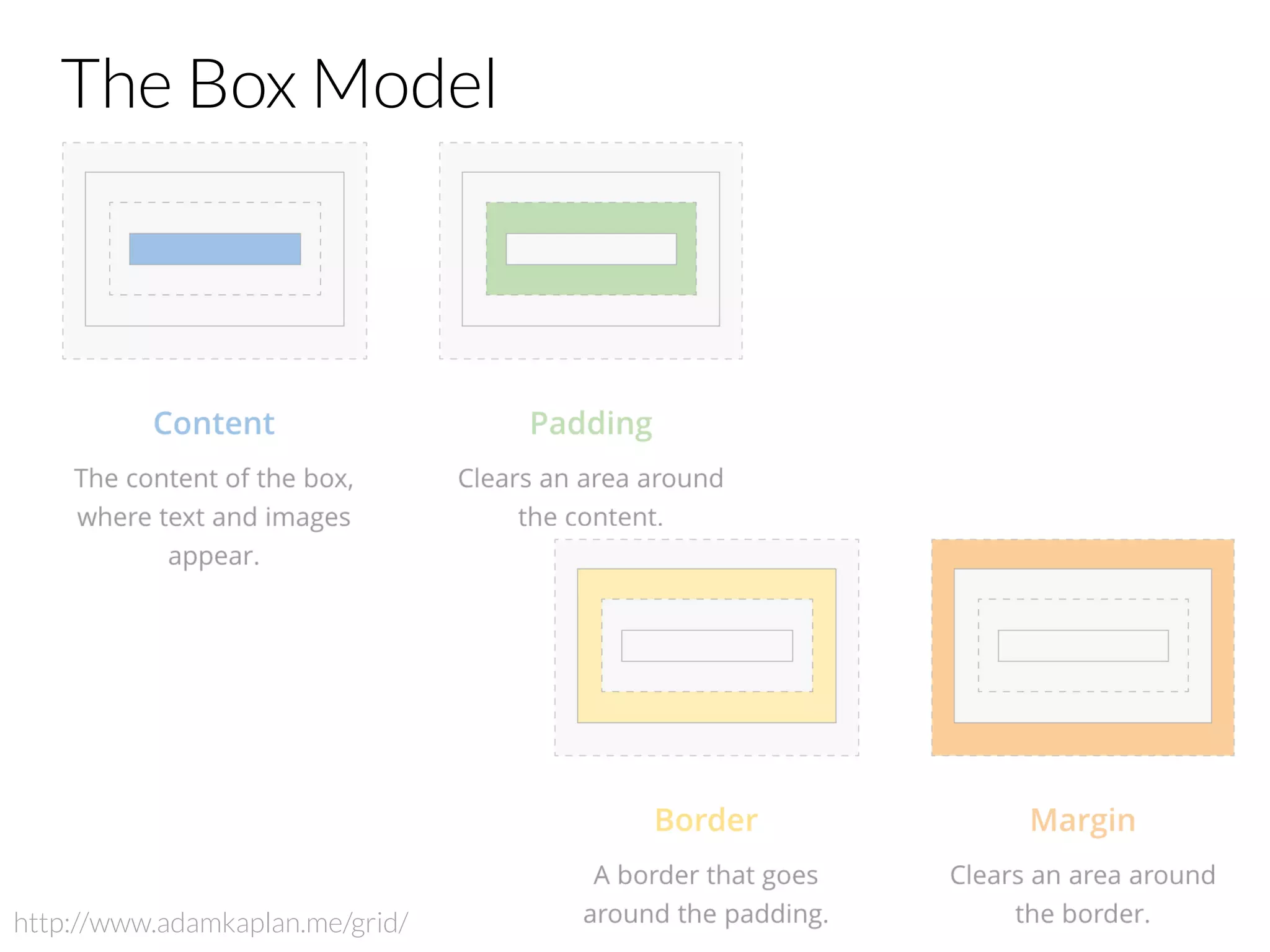 The Box Model

Content

The content of the box, where text and images appear.

Padding

Clears an area around the content.

Border

A border that goes around the padding.

Margin

Clears an area around the border.

http://www.adamkaplan.me/grid/