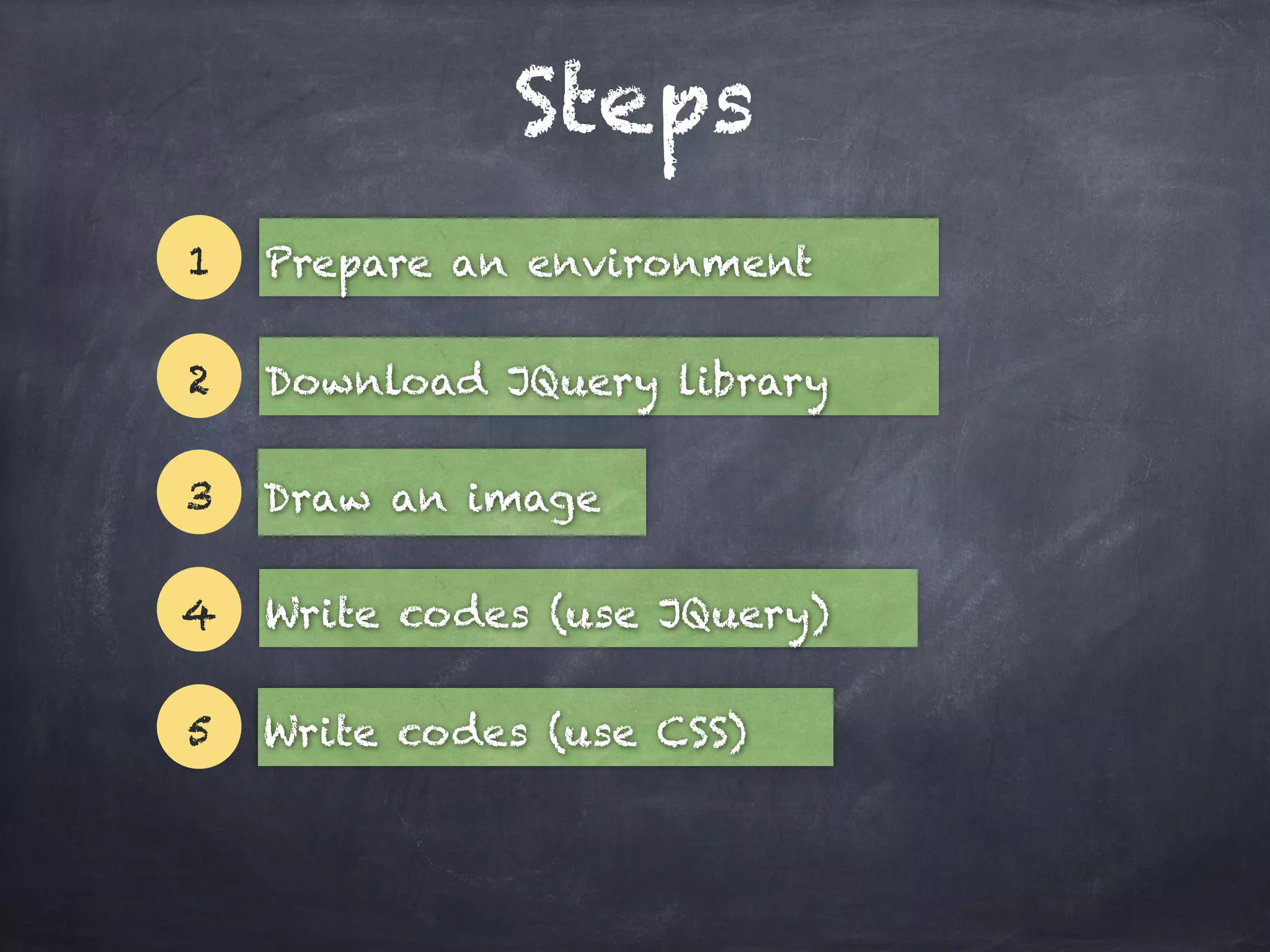 Steps

1 Prepare an environment

2 Download JQuery library

3 Draw an image

4 Write codes (use JQuery)

5 Write codes (use CSS)