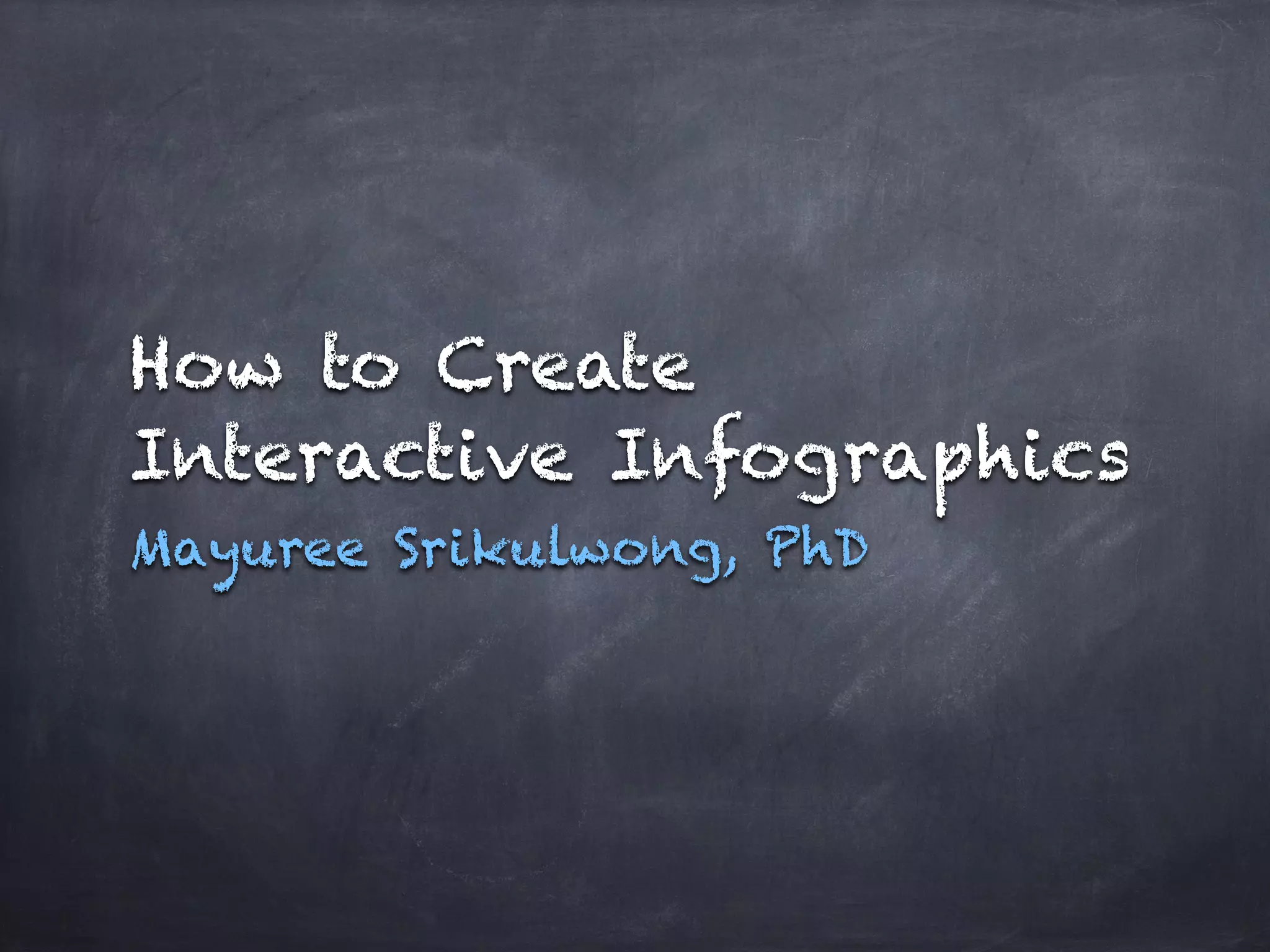 How to Create Interactive Infographics

Mayuree Srikulwong, PhD