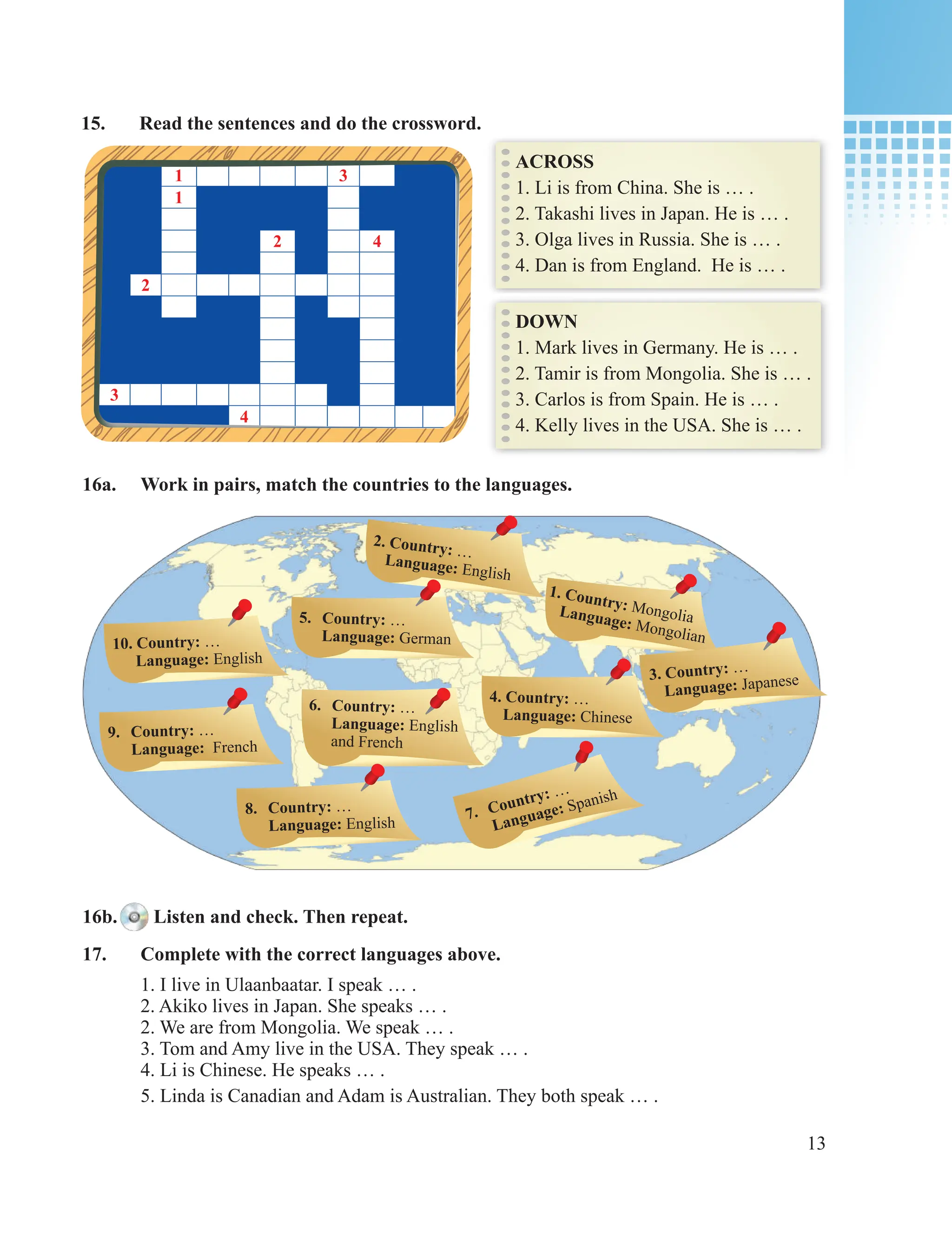 15. Read the sentences and do the crossword.

1 3
1
2 4
2
3
4

ACROSS
1. Li is from China. She is … .
2. Takashi lives in Japan. He is … .
3. Olga lives in Russia. She is … .
4. Dan is from England. He is … .

DOWN
1. Mark lives in Germany. He is … .
2. Tamir is from Mongolia. She is … .
3. Carlos is from Spain. He is … .
4. Kelly lives in the USA. She is … .

16a. Work in pairs, match the countries to the languages.

2. Country: …
Language: English

1. Country: Mongolia
Language: Mongolian

5. Country: …
Language: German

10. Country: …
Language: English

3. Country: …
Language: Japanese

4. Country: …
Language: Chinese

6. Country: …
Language: English and French

9. Country: …
Language: French

8. Country: …
Language: English

7. Country: …
Language: Spanish

16b. Listen and check. Then repeat.

17. Complete with the correct languages above.
1. I live in Ulaanbaatar. I speak … .
2. Akiko lives in Japan. She speaks … .
2. We are from Mongolia. We speak … .
3. Tom and Amy live in the USA. They speak … .
4. Li is Chinese. He speaks … .
5. Linda is Canadian and Adam is Australian. They both speak … .

13