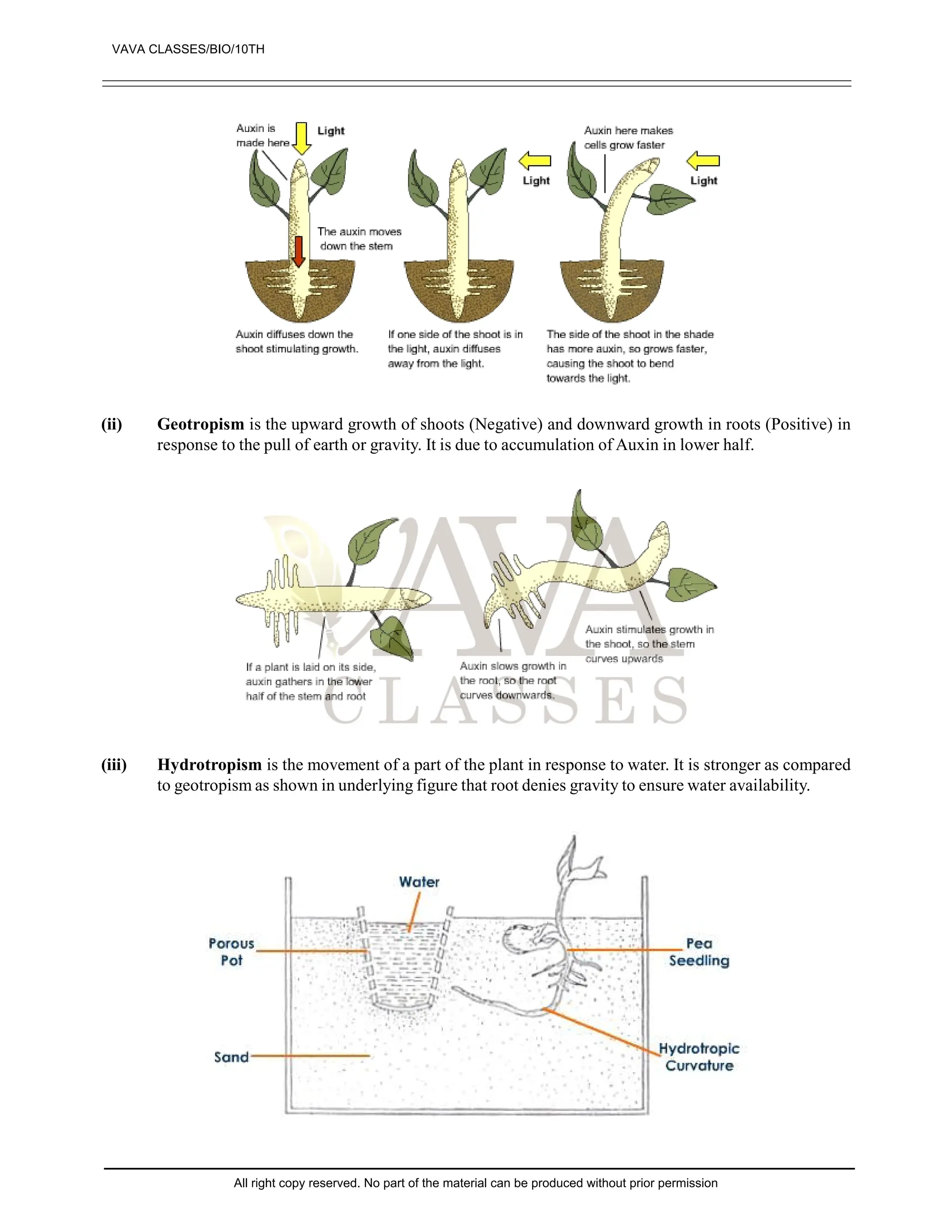 VAVA CLASSES/BIO/10TH

Auxin is made here

Light

The auxin moves down the stem

Light

Auxin here makes cells grow faster

Light

Auxin diffuses down the shoot stimulating growth.

If one side of the shoot is in the light, auxin diffuses away from the light.

The side of the shoot in the shade has more auxin, so grows faster, causing the shoot to bend towards the light.

(ii) **Geotropism** is the upward growth of shoots (Negative) and downward growth in roots (Positive) in response to the pull of earth or gravity. It is due to accumulation of Auxin in lower half.

VAVA CLASSES

If a plant is laid on its side, auxin gathers in the lower half of the stem and root

Auxin slows growth in the root, so the root curves downwards.

Auxin stimulates growth in the shoot, so the stem curves upwards

(iii) **Hydrotropism** is the movement of a part of the plant in response to water. It is stronger as compared to geotropism as shown in underlying figure that root denies gravity to ensure water availability.

Water

Porous Pot

Pea Seedling

Sand

Hydrotropic Curvature

All right copy reserved. No part of the material can be produced without prior permission