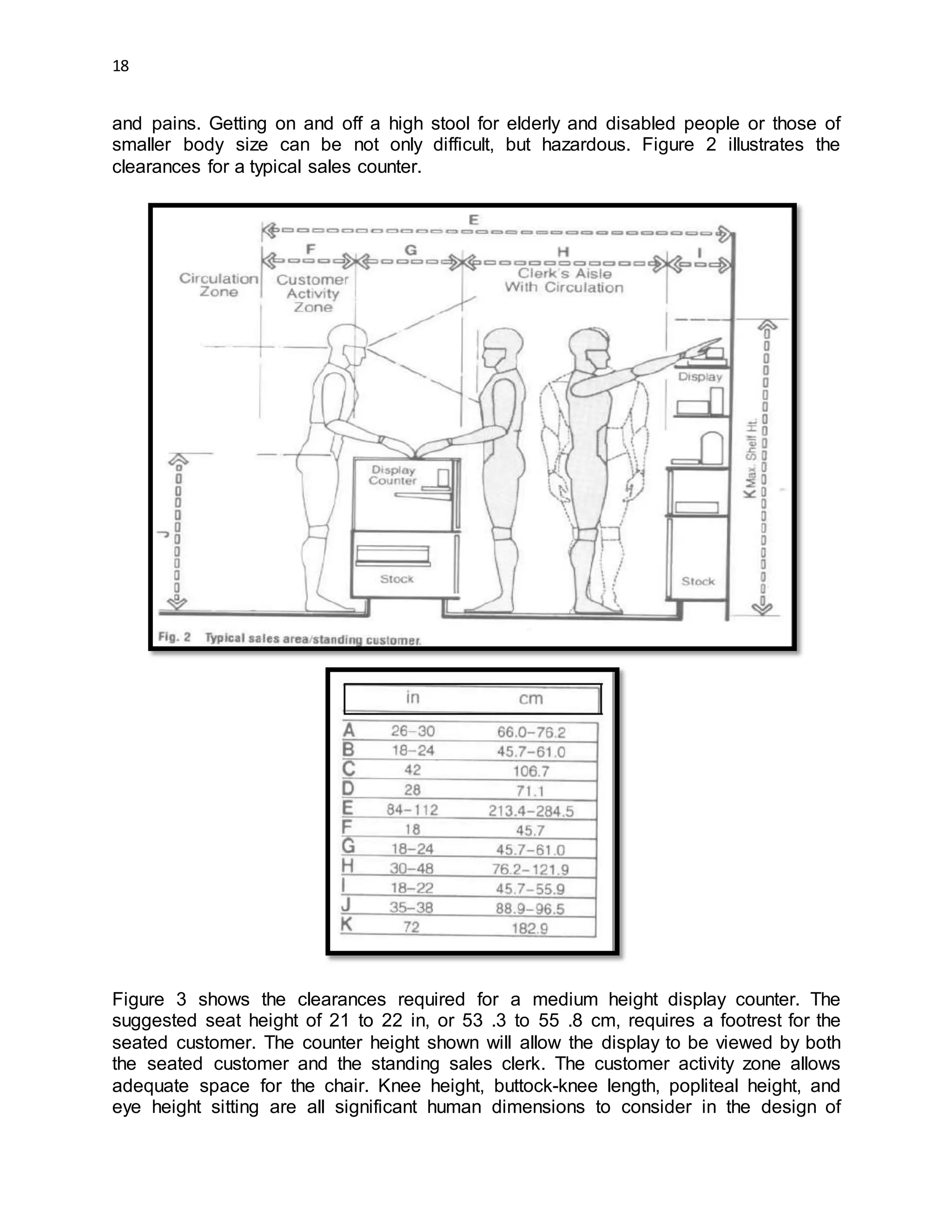 18

and pains. Getting on and off a high stool for elderly and disabled people or those of smaller body size can be not only difficult, but hazardous. Figure 2 illustrates the clearances for a typical sales counter.

E

F G H I

Circulation Zone

Customer Activity Zone

Clerk's Aisle With Circulation

Display

Display Counter

Stock

Stock

J

K Max. Shelf Ht.

Fig. 2 Typical sales area/standing customer.

| | in | cm |
|---|---|---|
| A | 26–30 | 66.0–76.2 |
| B | 18–24 | 45.7–61.0 |
| C | 42 | 106.7 |
| D | 28 | 71.1 |
| E | 84–112 | 213.4–284.5 |
| F | 18 | 45.7 |
| G | 18–24 | 45.7–61.0 |
| H | 30–48 | 76.2–121.9 |
| I | 18–22 | 45.7–55.9 |
| J | 35–38 | 88.9–96.5 |
| K | 72 | 182.9 |

Figure 3 shows the clearances required for a medium height display counter. The suggested seat height of 21 to 22 in, or 53 .3 to 55 .8 cm, requires a footrest for the seated customer. The counter height shown will allow the display to be viewed by both the seated customer and the standing sales clerk. The customer activity zone allows adequate space for the chair. Knee height, buttock-knee length, popliteal height, and eye height sitting are all significant human dimensions to consider in the design of