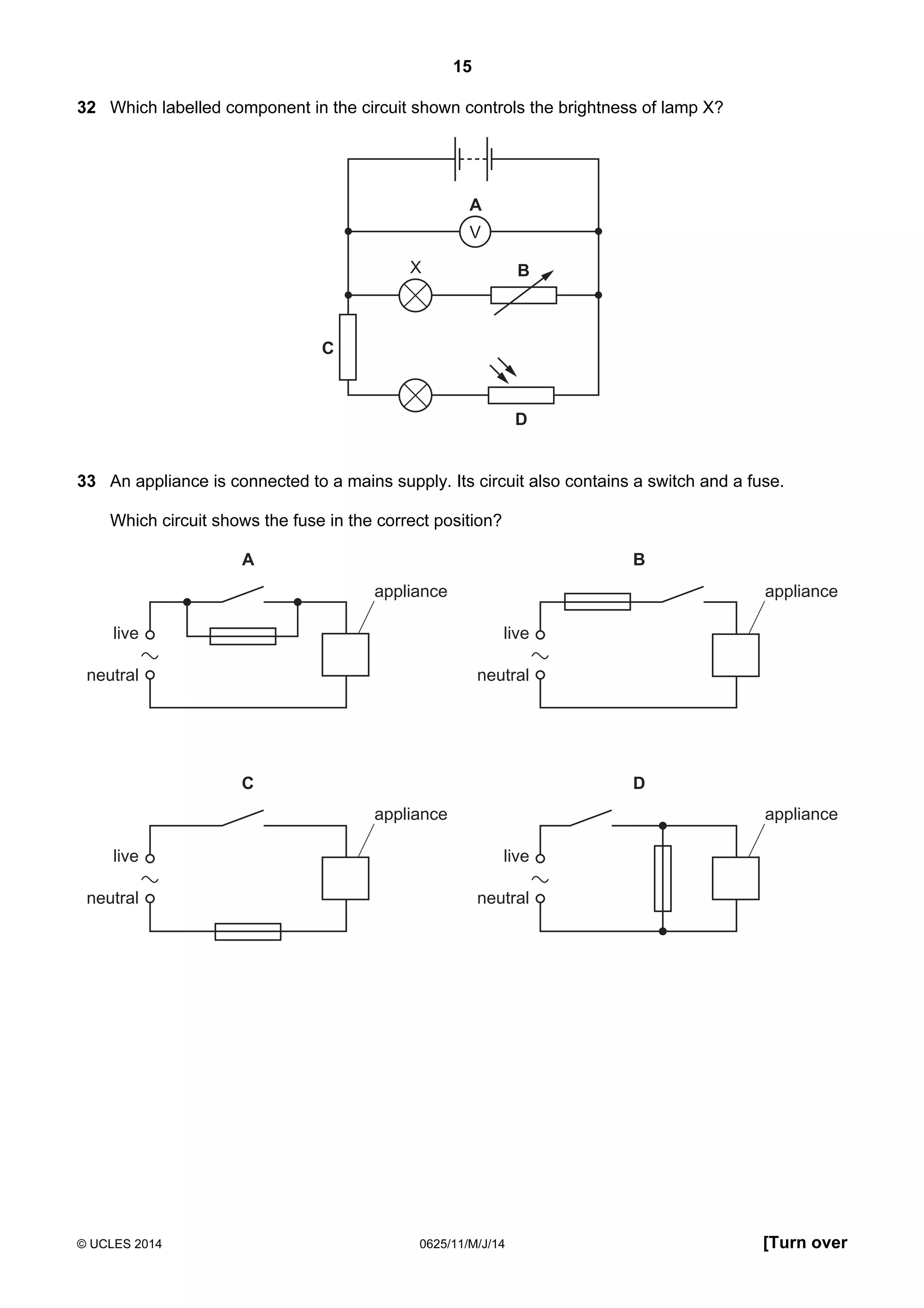 15

32 Which labelled component in the circuit shown controls the brightness of lamp X?

A

V

X

B

C

D

33 An appliance is connected to a mains supply. Its circuit also contains a switch and a fuse.

Which circuit shows the fuse in the correct position?

A

appliance

live

~

neutral

B

appliance

live

~

neutral

C

appliance

live

~

neutral

D

appliance

live

~

neutral

© UCLES 2014

0625/11/M/J/14

[Turn over