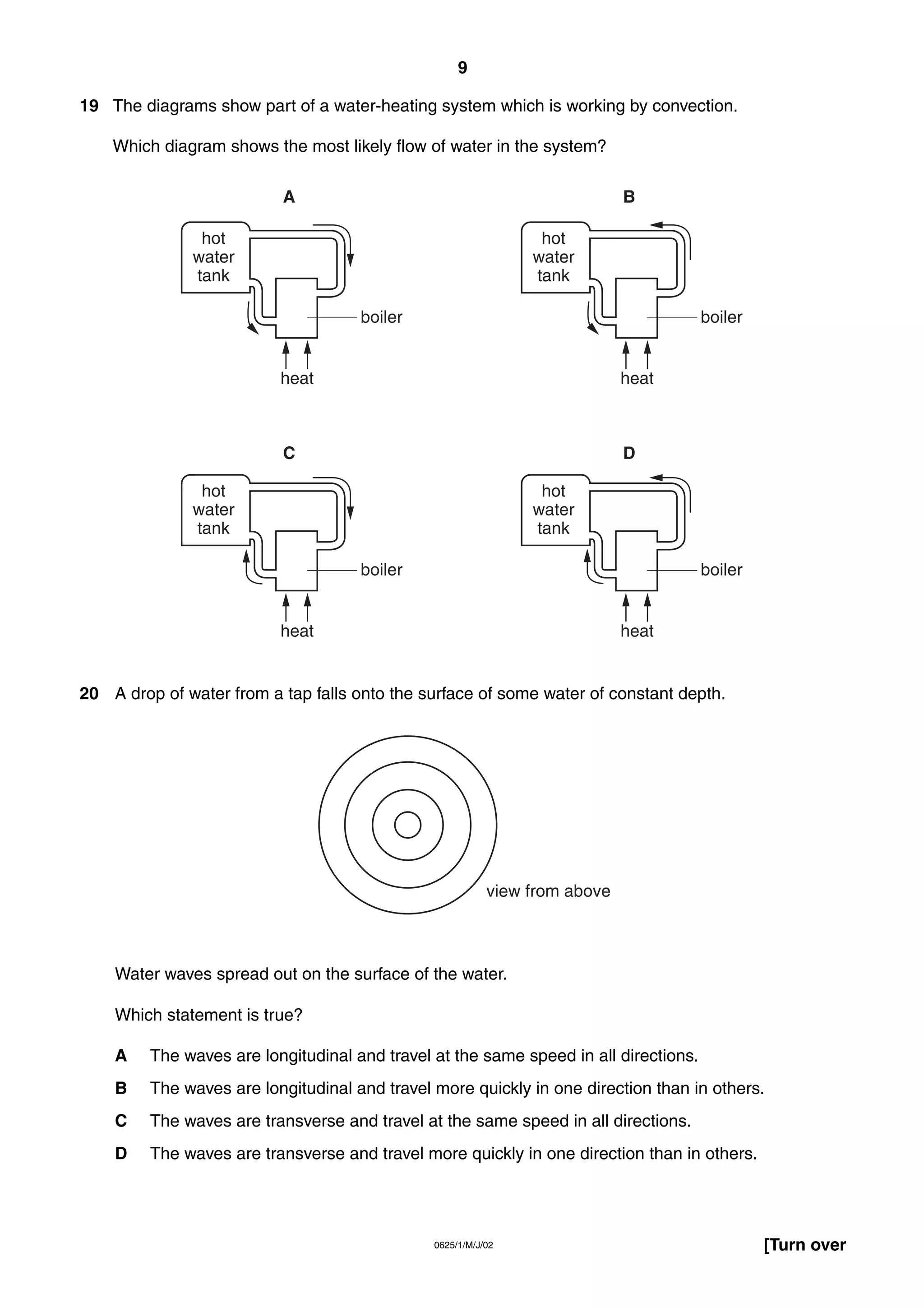 9

19 The diagrams show part of a water-heating system which is working by convection.

Which diagram shows the most likely flow of water in the system?

A

hot water tank

boiler

heat

B

hot water tank

boiler

heat

C

hot water tank

boiler

heat

D

hot water tank

boiler

heat

20 A drop of water from a tap falls onto the surface of some water of constant depth.

view from above

Water waves spread out on the surface of the water.

Which statement is true?

A The waves are longitudinal and travel at the same speed in all directions.

B The waves are longitudinal and travel more quickly in one direction than in others.

C The waves are transverse and travel at the same speed in all directions.

D The waves are transverse and travel more quickly in one direction than in others.

0625/1/M/J/02

[Turn over