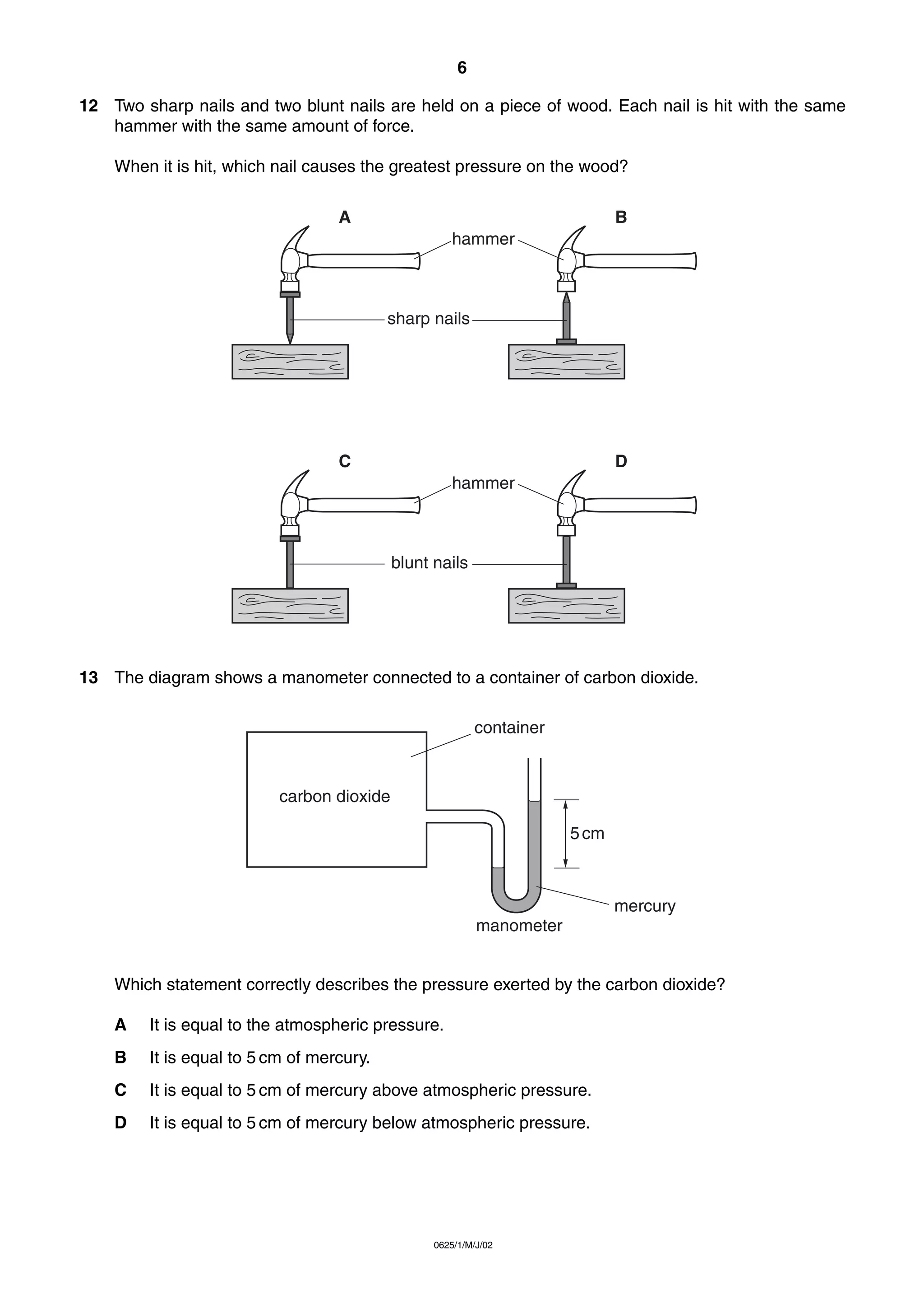 6

12 Two sharp nails and two blunt nails are held on a piece of wood. Each nail is hit with the same hammer with the same amount of force.

When it is hit, which nail causes the greatest pressure on the wood?

A

B

hammer

sharp nails

C

D

hammer

blunt nails

13 The diagram shows a manometer connected to a container of carbon dioxide.

container

carbon dioxide

5 cm

mercury

manometer

Which statement correctly describes the pressure exerted by the carbon dioxide?

A It is equal to the atmospheric pressure.

B It is equal to 5 cm of mercury.

C It is equal to 5 cm of mercury above atmospheric pressure.

D It is equal to 5 cm of mercury below atmospheric pressure.

0625/1/M/J/02