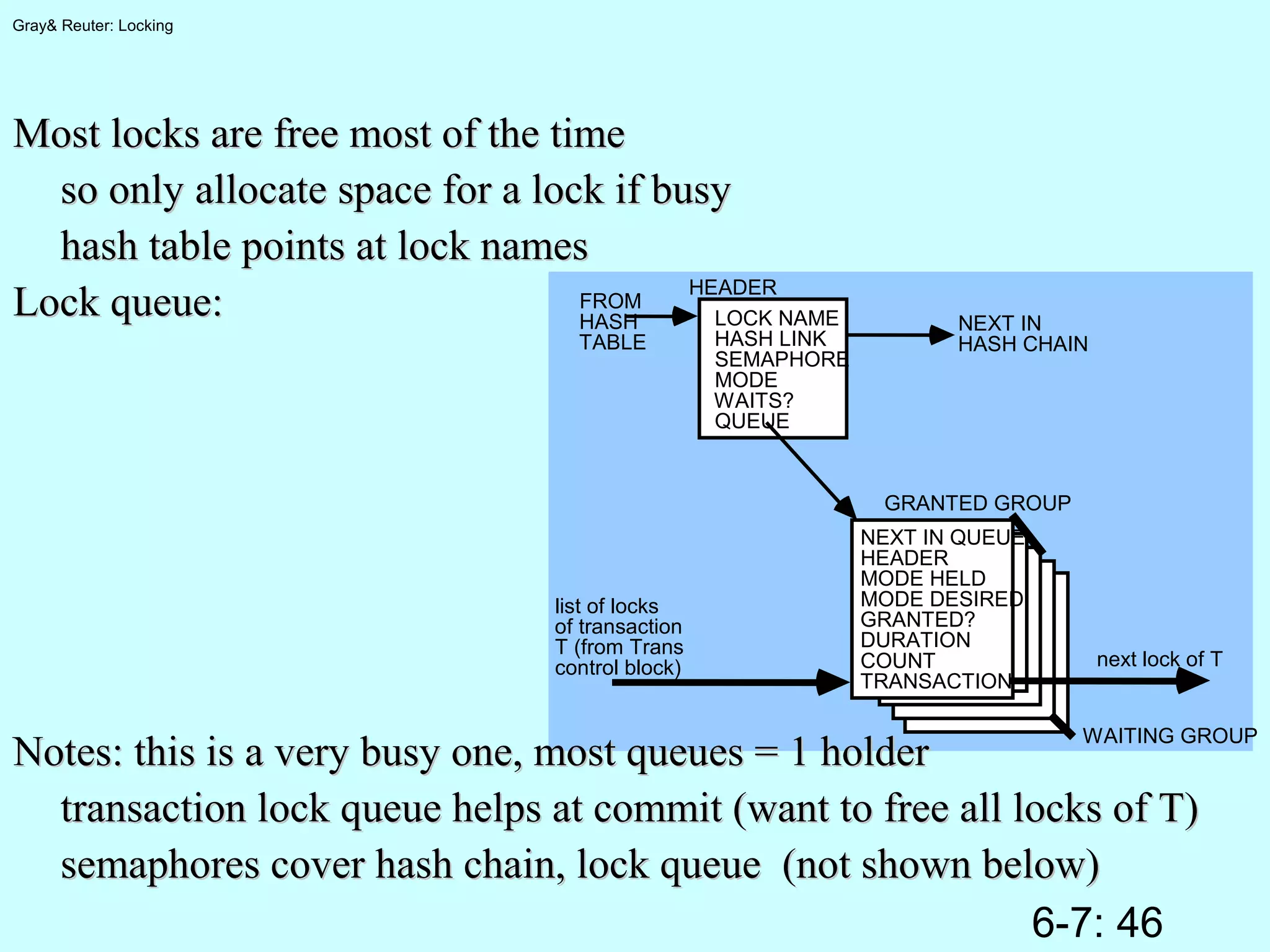 Gray& Reuter: Locking

Most locks are free most of the time
so only allocate space for a lock if busy
hash table points at lock names

Lock queue:

FROM HASH TABLE

HEADER

LOCK NAME
HASH LINK
SEMAPHORE
MODE
WAITS?
QUEUE

NEXT IN HASH CHAIN

GRANTED GROUP

NEXT IN QUEUE
HEADER
MODE HELD
MODE DESIRED
GRANTED?
DURATION
COUNT
TRANSACTION

list of locks of transaction T (from Trans control block)

next lock of T

WAITING GROUP

Notes: this is a very busy one, most queues = 1 holder
transaction lock queue helps at commit (want to free all locks of T)
semaphores cover hash chain, lock queue (not shown below)

6-7: 46