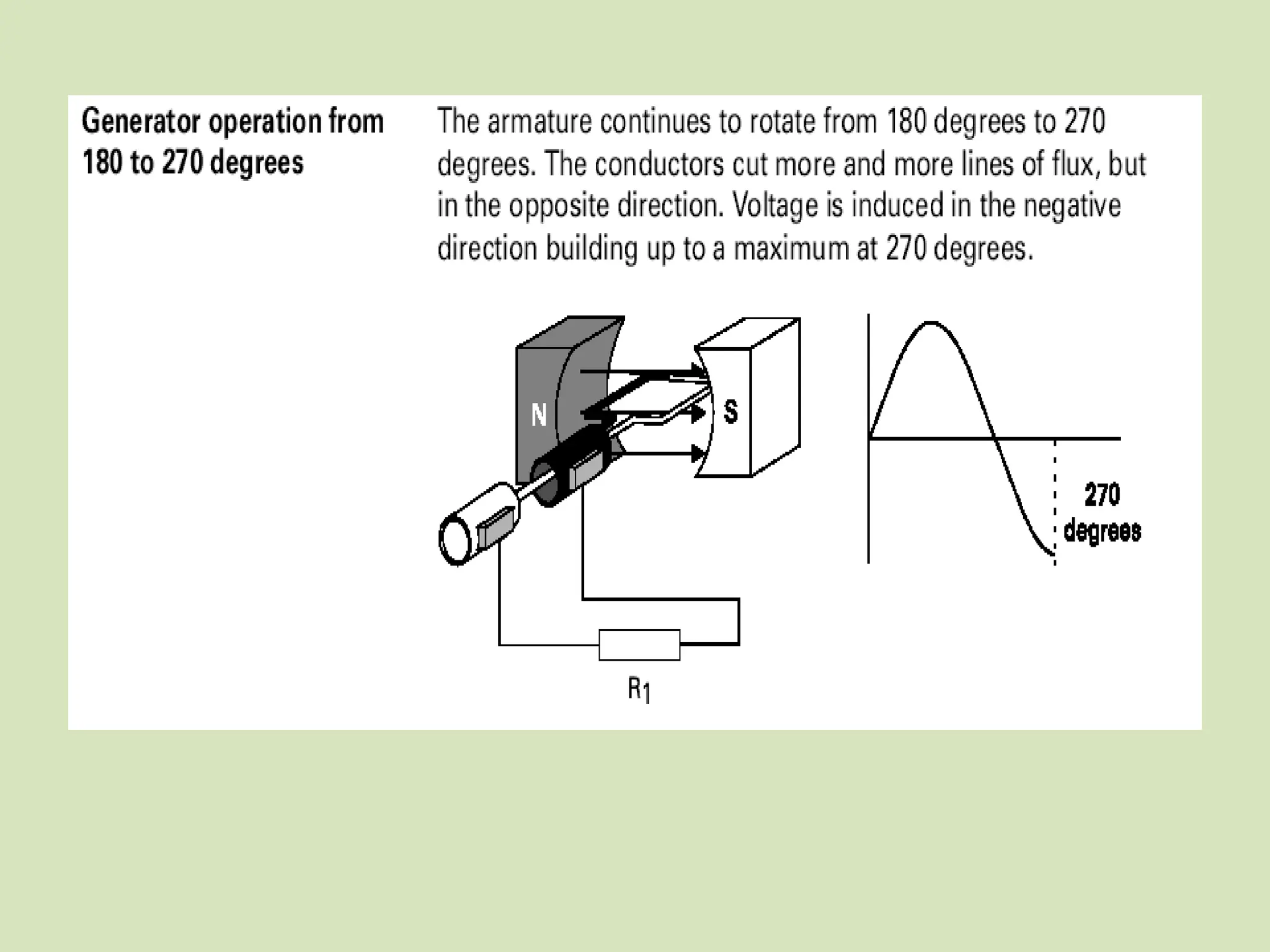 Generator operation from 180 to 270 degrees

The armature continues to rotate from 180 degrees to 270 degrees. The conductors cut more and more lines of flux, but in the opposite direction. Voltage is induced in the negative direction building up to a maximum at 270 degrees.

N

S

270 degrees

$R_1$