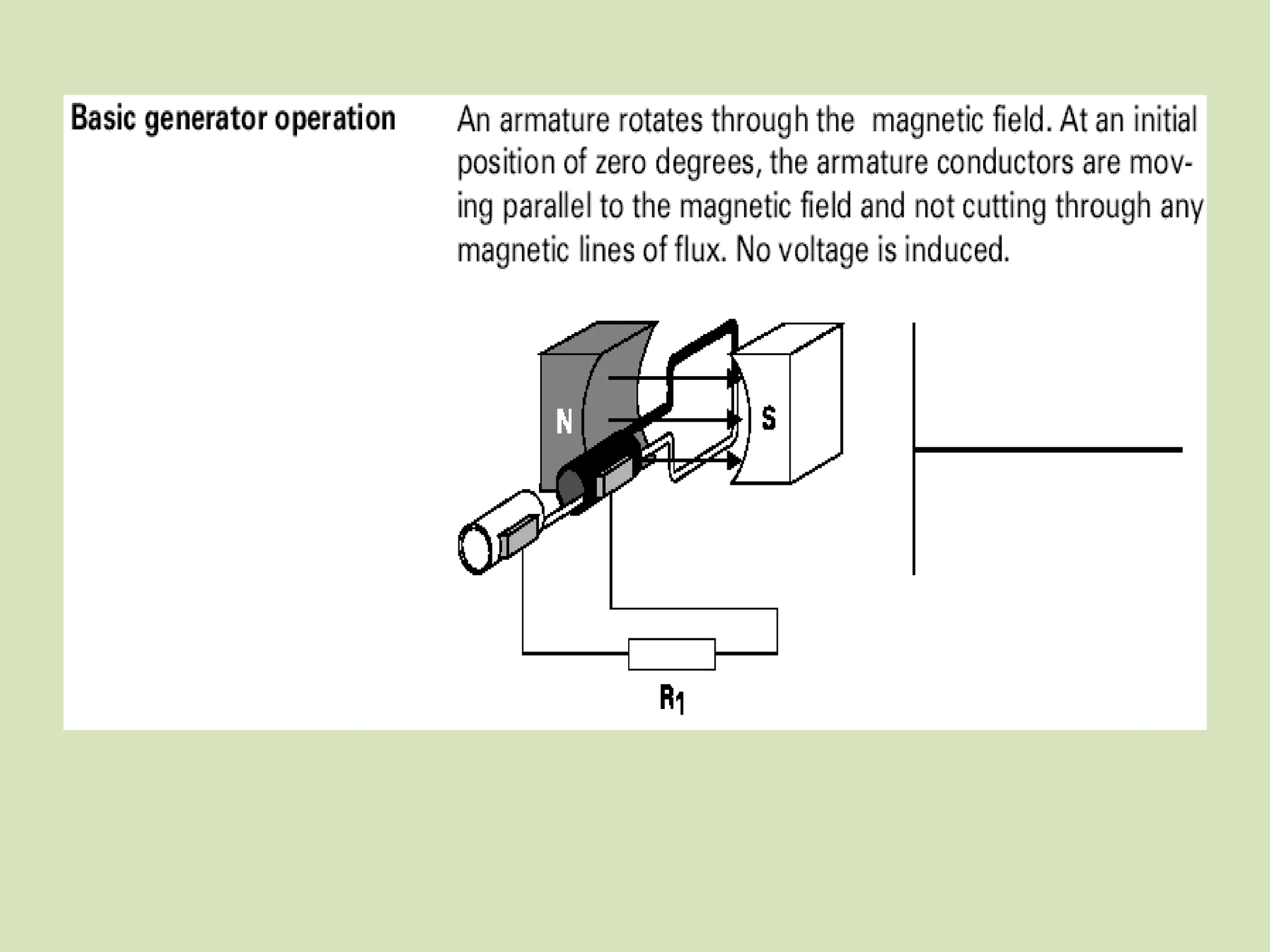 Basic generator operation

An armature rotates through the magnetic field. At an initial position of zero degrees, the armature conductors are moving parallel to the magnetic field and not cutting through any magnetic lines of flux. No voltage is induced.

N

S

$R_1$