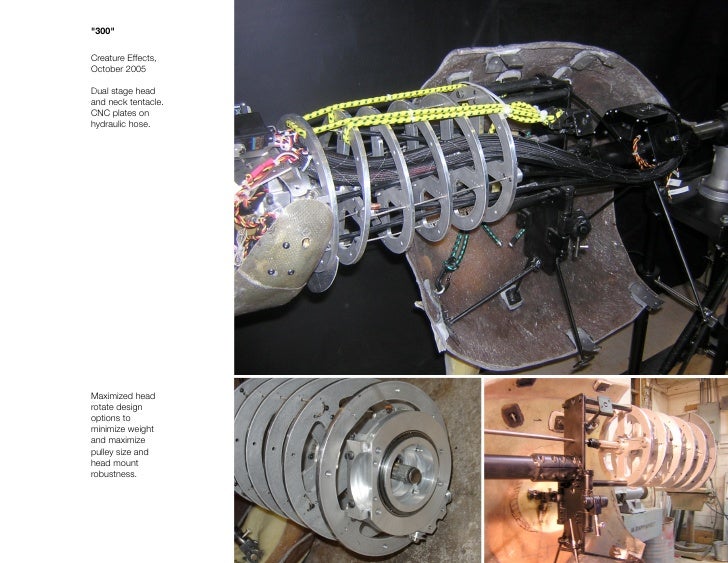 "300"

Creature Effects, October 2005

Dual stage head and neck tentacle. CNC plates on hydraulic hose.

Maximized head rotate design options to minimize weight and maximize pulley size and head mount robustness.